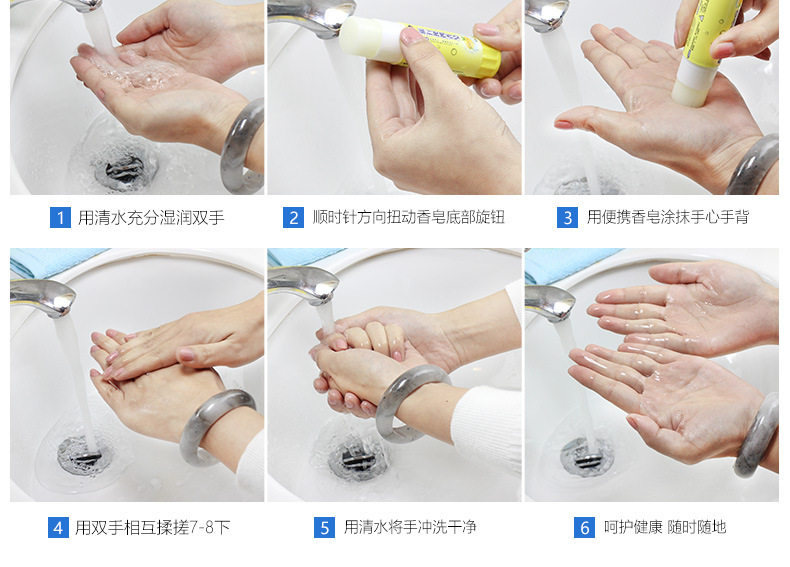 1 用清水充分湿润双手

2 顺时针方向扭动香皂底部旋钮

3 用便携香皂涂抹手心手背

4 用双手相互揉搓7-8下

5 用清水将手冲洗干净

6 呵护健康 随时随地