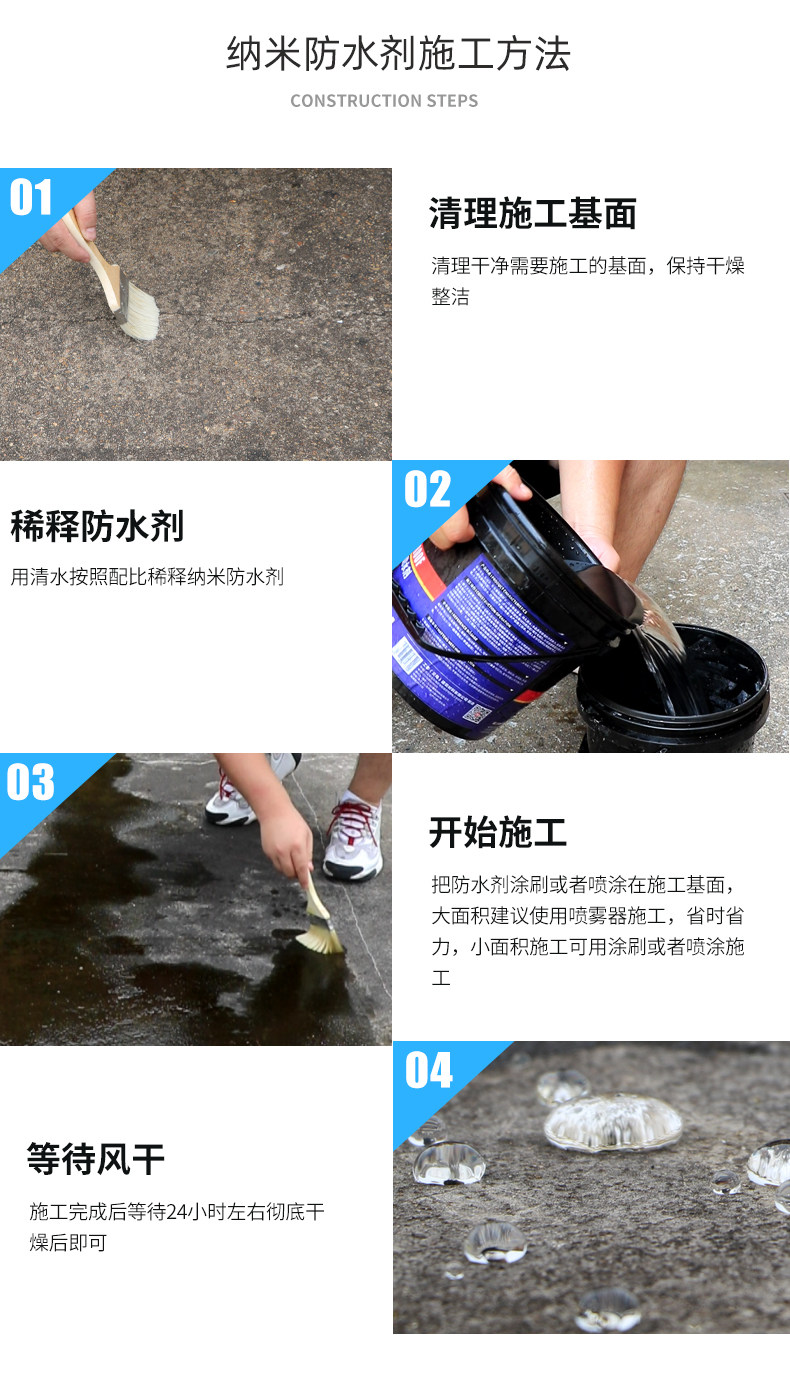 纳米防水剂施工方法

CONSTRUCTION STEPS

01

清理施工基面

清理干净需要施工的基面，保持干燥整洁

稀释防水剂

用清水按照配比稀释纳米防水剂

02

03

开始施工

把防水剂涂刷或者喷涂在施工基面，大面积建议使用喷雾器施工，省时省力，小面积施工可用涂刷或者喷涂施工

等待风干

施工完成后等待24小时左右彻底干燥后即可

04