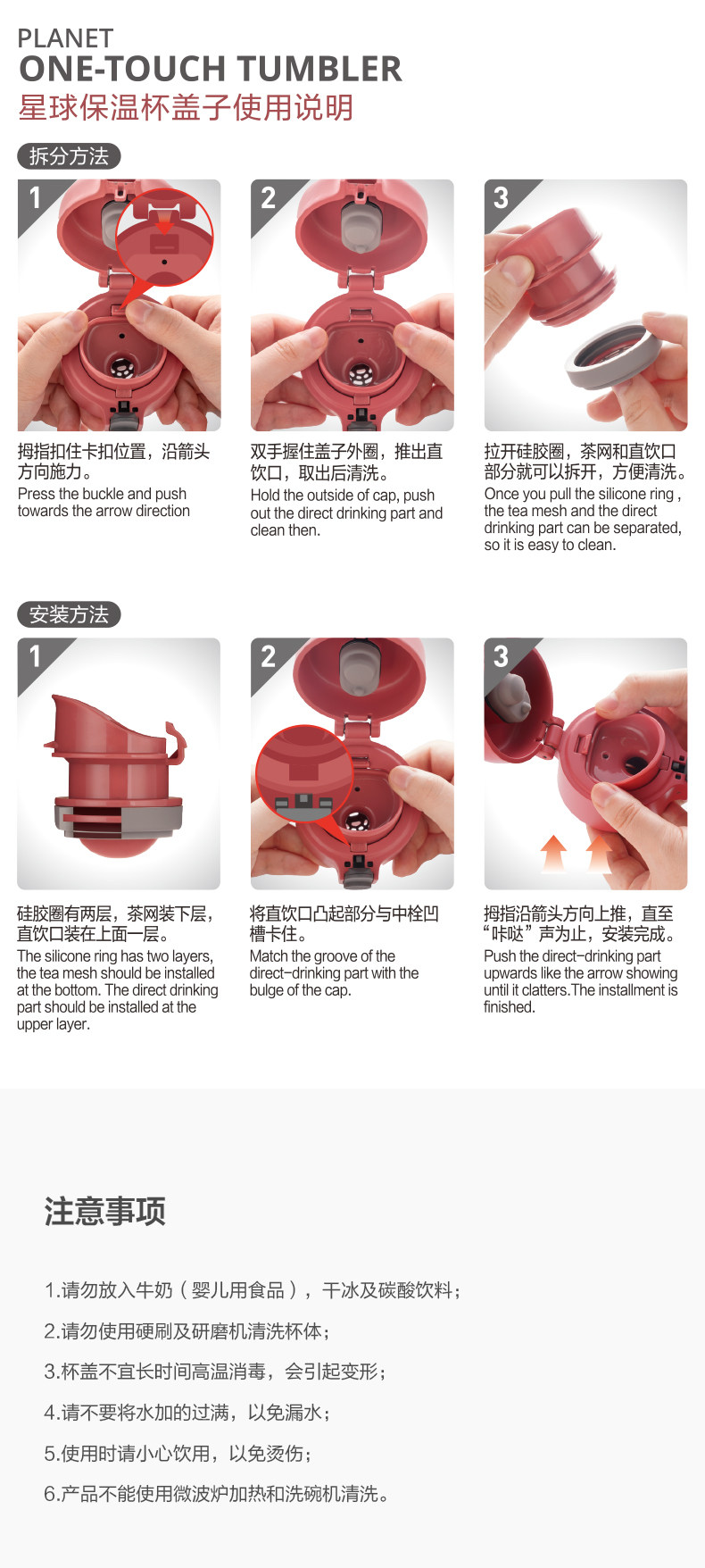 PLANET
ONE-TOUCH TUMBLER
星球保温杯盖子使用说明

拆分方法

1

拇指扣住卡扣位置，沿箭头方向施力。
Press the buckle and push towards the arrow direction

2

双手握住盖子外圈，推出直饮口，取出后清洗。
Hold the outside of cap, push out the direct drinking part and clean then.

3

拉开硅胶圈，茶网和直饮口部分就可以拆开，方便清洗。
Once you pull the silicone ring , the tea mesh and the direct drinking part can be separated, so it is easy to clean.

安装方法

1

硅胶圈有两层，茶网装下层，直饮口装在上面一层。
The silicone ring has two layers, the tea mesh should be installed at the bottom. The direct drinking part should be installed at the upper layer.

2

将直饮口凸起部分与中栓凹槽卡住。
Match the groove of the direct-drinking part with the bulge of the cap.

3

拇指沿箭头方向上推，直至“咔哒”声为止，安装完成。
Push the direct-drinking part upwards like the arrow showing until it clatters.The installment is finished.

注意事项

1.请勿放入牛奶（婴儿用食品），干冰及碳酸饮料；

2.请勿使用硬刷及研磨机清洗杯体；

3.杯盖不宜长时间高温消毒，会引起变形；

4.请不要将水加的过满，以免漏水；

5.使用时请小心饮用，以免烫伤；

6.产品不能使用微波炉加热和洗碗机清洗。