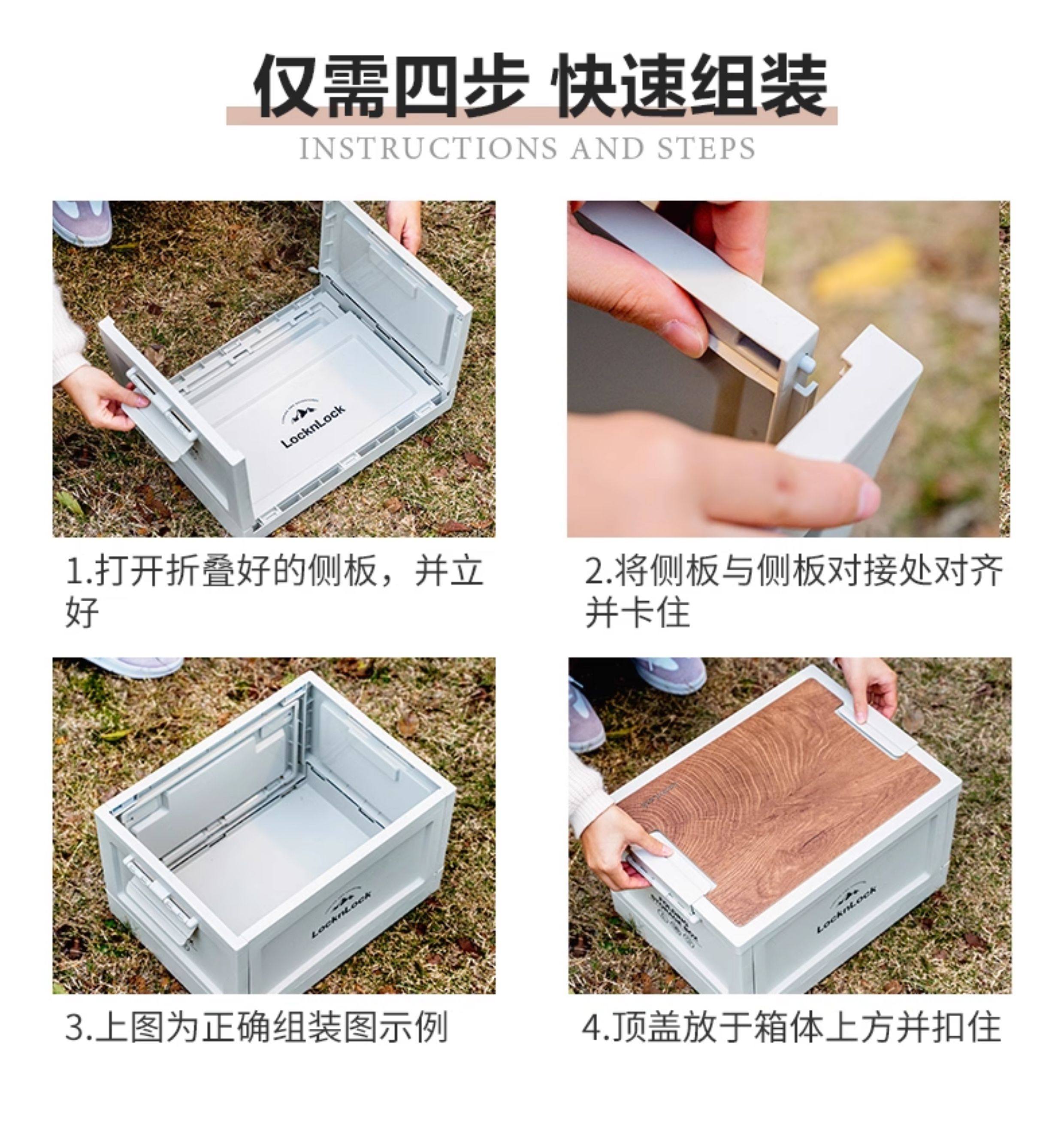 仅需四步 快速组装

INSTRUCTIONS AND STEPS

LocknLock

1.打开折叠好的侧板，并立好

2.将侧板与侧板对接处对齐并卡住

LocknLock

3.上图为正确组装图示例

LocknLock

4.顶盖放于箱体上方并扣住