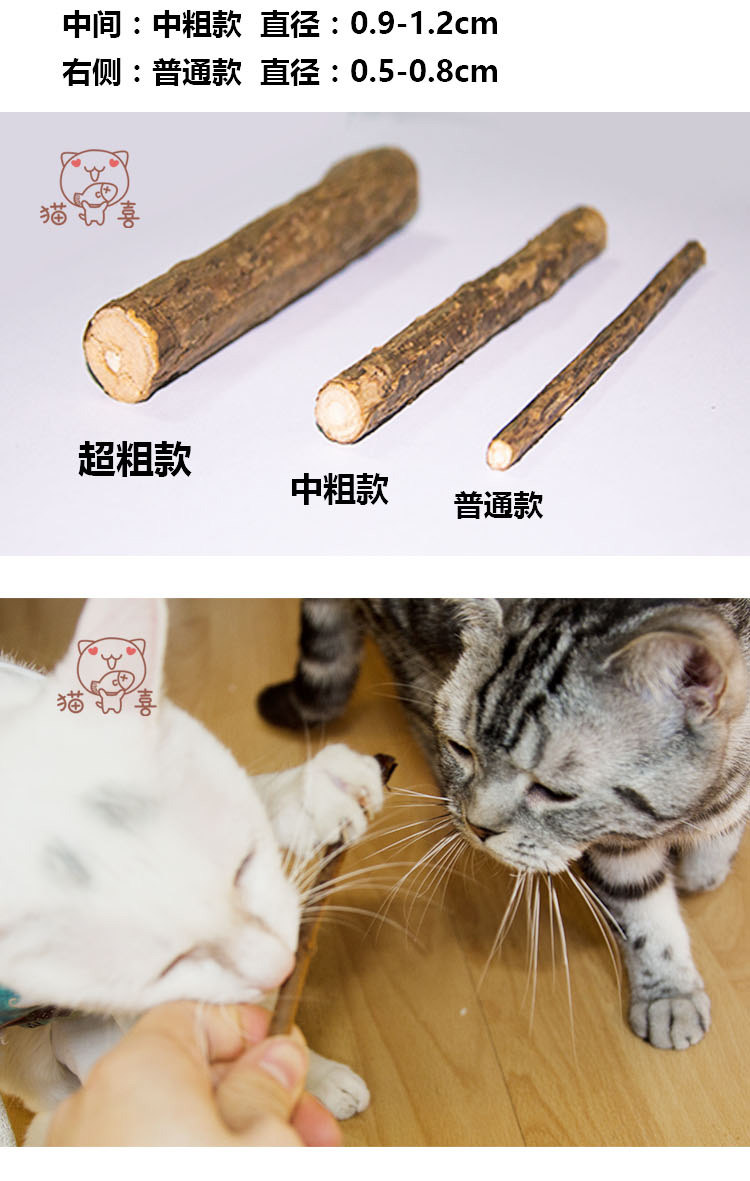 中间：中粗款 直径：0.9-1.2cm
右侧：普通款 直径：0.5-0.8cm

猫喜

超粗款

中粗款

普通款

猫喜