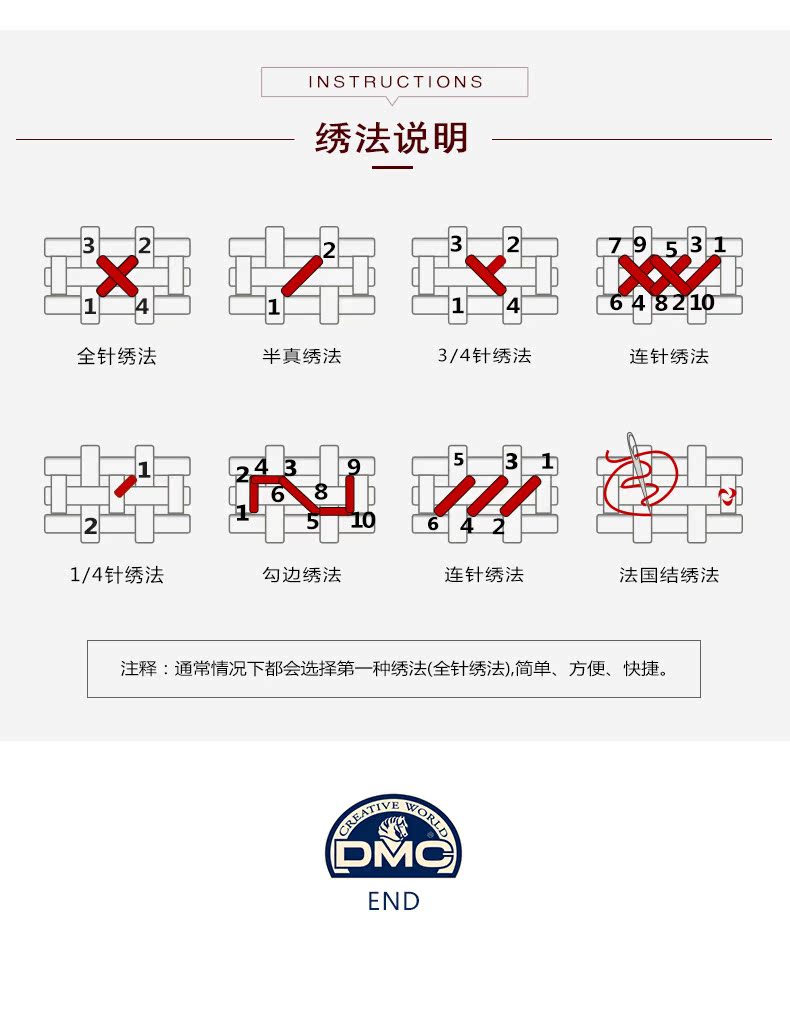 INSTRUCTIONS

绣法说明

3 2
1 4
全针绣法

2
1
半真绣法

3 2
1 4
3/4针绣法

7 9 5 3 1
6 4 8 2 10
连针绣法

1
2
1/4针绣法

2 4 3 9
6 8
1 5 10
勾边绣法

5 3 1
6 4 2
连针绣法

法国结绣法

注释：通常情况下都会选择第一种绣法(全针绣法),简单、方便、快捷。

CREATIVE WORLD
DMC
END