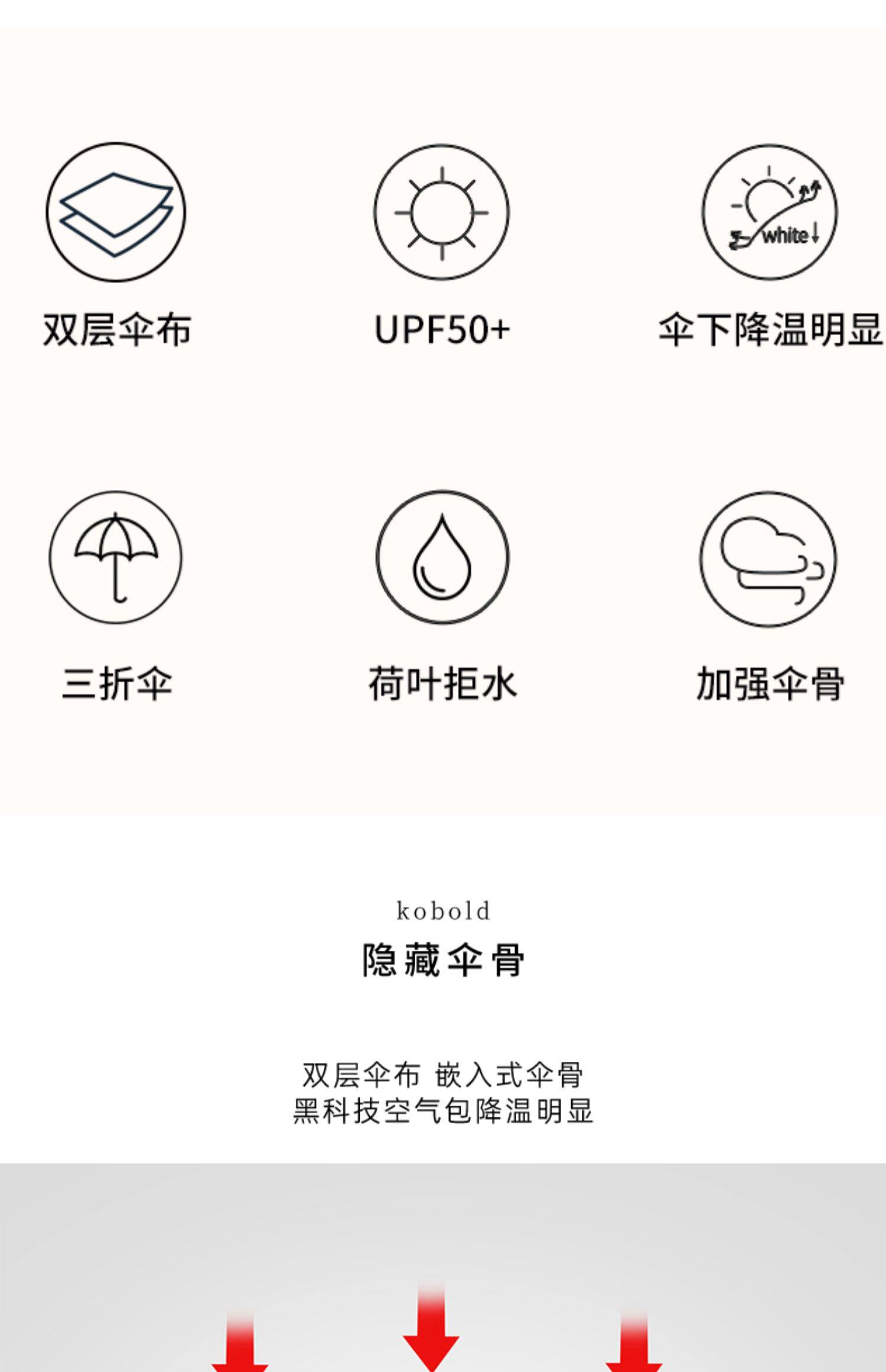 white

双层伞布

UPF50+

伞下降温明显

三折伞

荷叶拒水

加强伞骨

kobold

隐藏伞骨

双层伞布 嵌入式伞骨
黑科技空气包降温明显