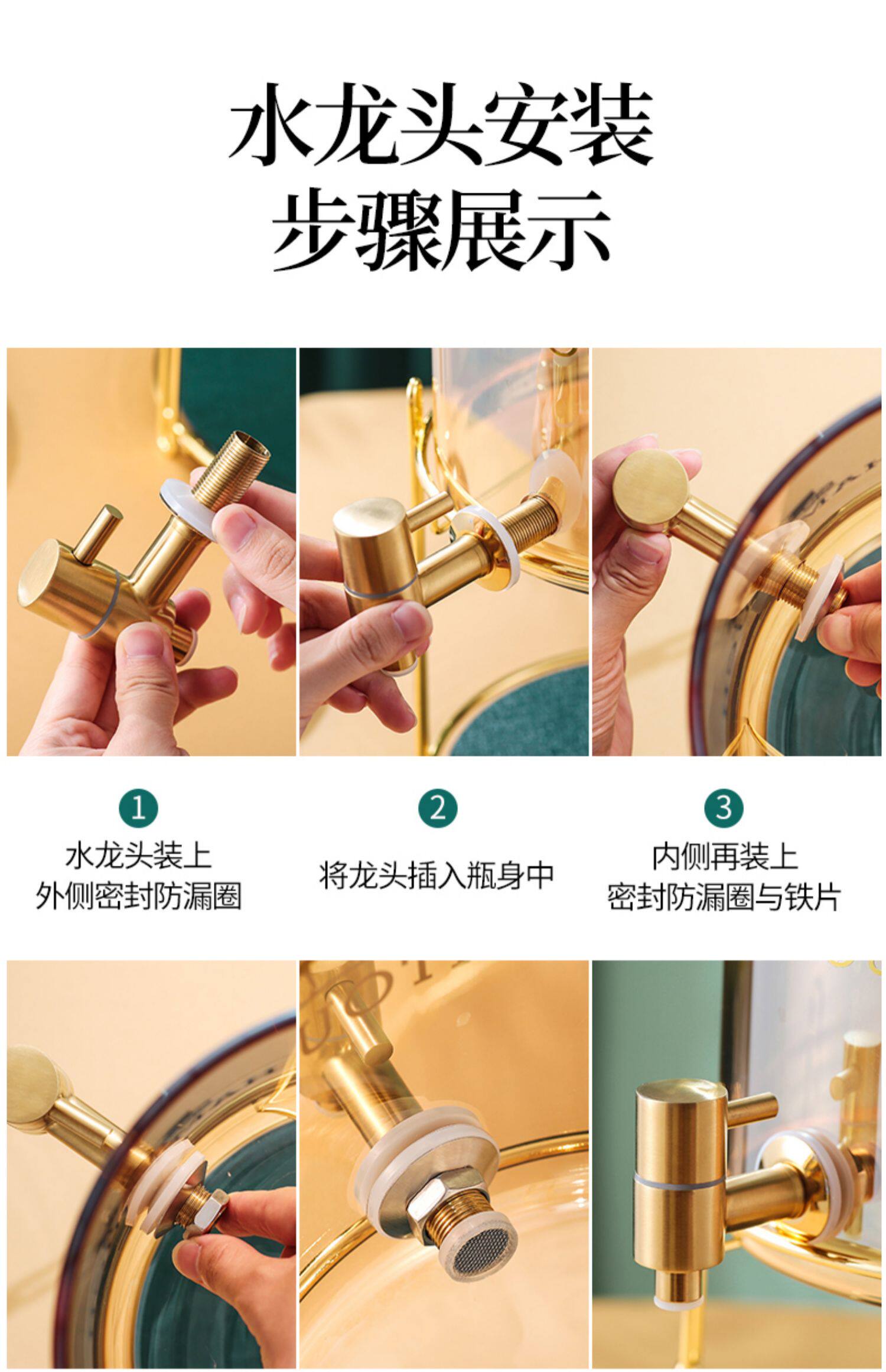 水龙头安装
步骤展示

1
水龙头装上
外侧密封防漏圈

2
将龙头插入瓶身中

3
内侧再装上
密封防漏圈与铁片