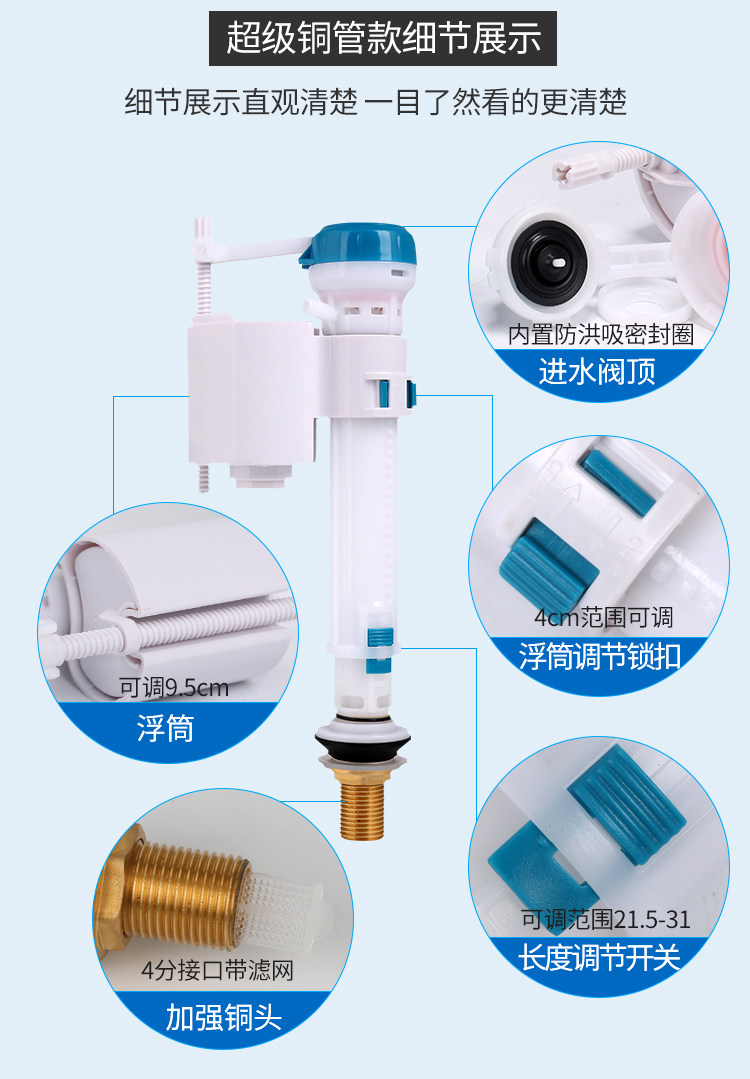 超级铜管款细节展示

细节展示直观清楚 一目了然看的更清楚

内置防洪吸密封圈

进水阀顶

4cm范围可调

浮筒调节锁扣

可调9.5cm

浮筒

可调范围21.5-31

长度调节开关

4分接口带滤网

加强铜头