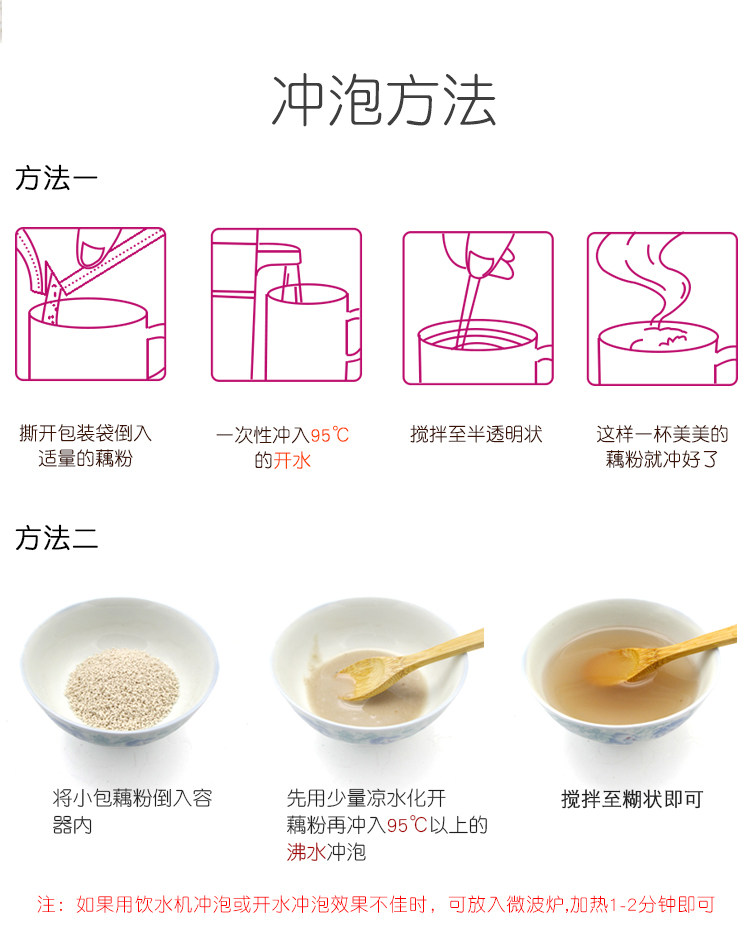 冲泡方法

方法一

撕开包装袋倒入适量的藕粉

一次性冲入95℃的开水

搅拌至半透明状

这样一杯美美的藕粉就冲好了

方法二

将小包藕粉倒入容器内

先用少量凉水化开藕粉再冲入95℃以上的沸水冲泡

搅拌至糊状即可

注：如果用饮水机冲泡或开水冲泡效果不佳时，可放入微波炉,加热1-2分钟即可