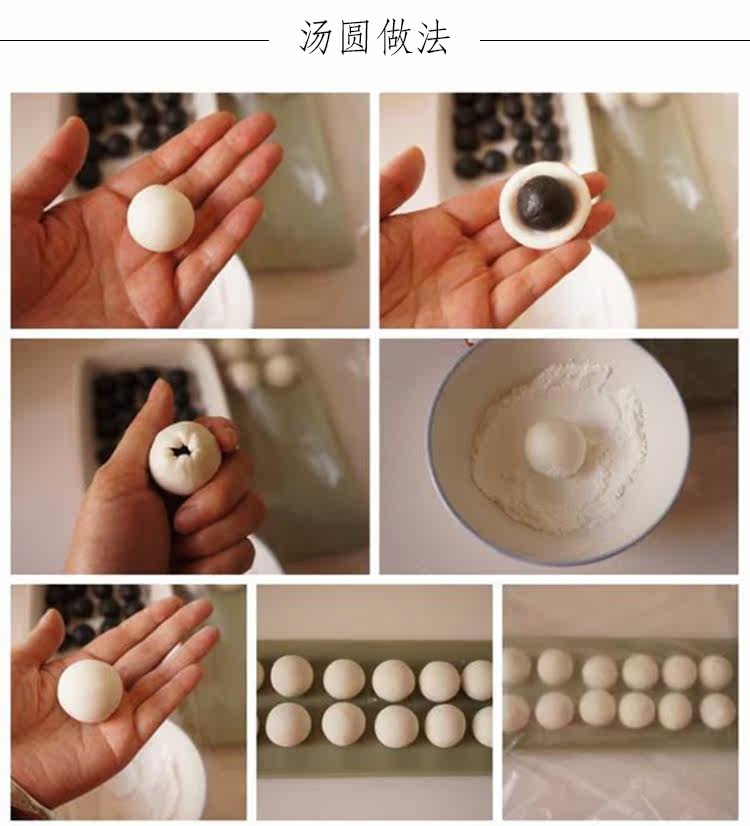 汤圆做法