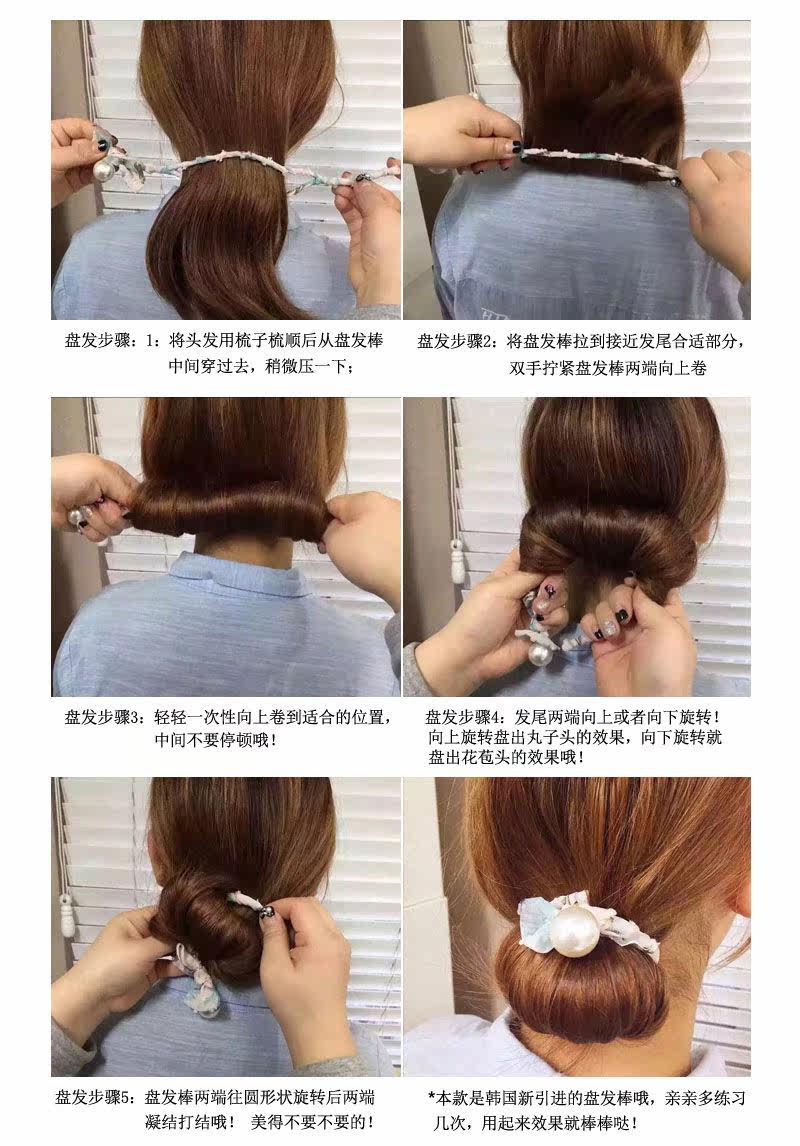 盘发步骤：1：将头发用梳子梳顺后从盘发棒中间穿过去，稍微压一下；

盘发步骤2：将盘发棒拉到接近发尾合适部分，双手拧紧盘发棒两端向上卷

盘发步骤3：轻轻一次性向上卷到适合的位置，中间不要停顿哦！

盘发步骤4：发尾两端向上或者向下旋转！向上旋转盘出丸子头的效果，向下旋转就盘出花苞头的效果哦！

盘发步骤5：盘发棒两端往圆形状旋转后两端凝结打结哦！ 美得不要不要的！

*本款是韩国新引进的盘发棒哦，亲亲多练习几次，用起来效果就棒棒哒！