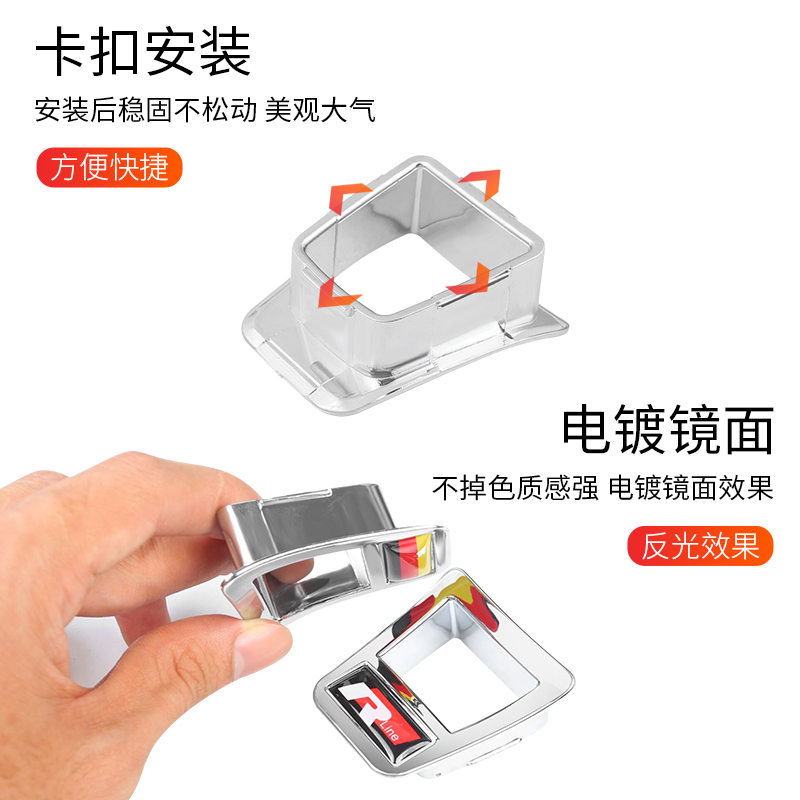 卡扣安装

安装后稳固不松动 美观大气

方便快捷

电镀镜面

不掉色质感强 电镀镜面效果

反光效果

R Line