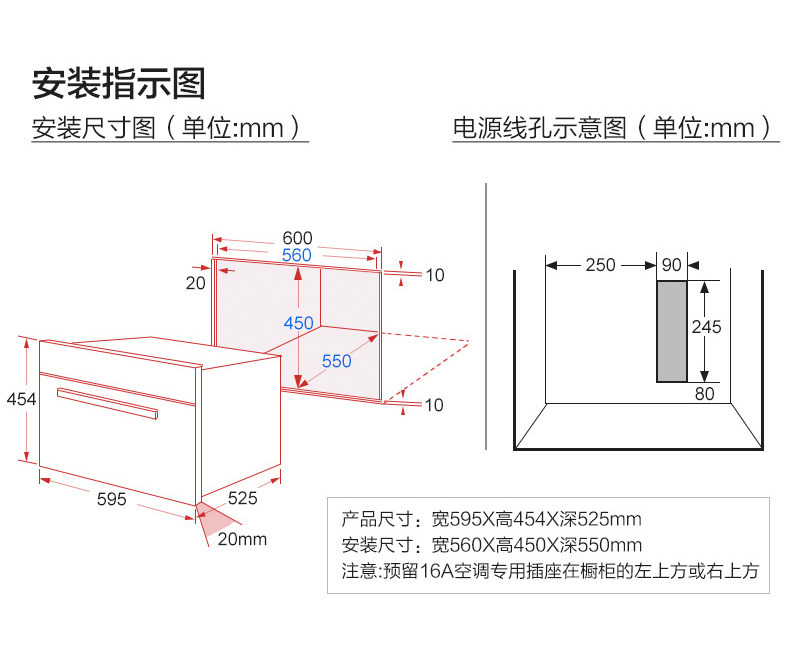 安装指示图

安装尺寸图（单位:mm）

600
560
20
10
450
550
10
454
595
525
20mm

电源线孔示意图（单位:mm）

250
90
245
80

产品尺寸：宽595X高454X深525mm
安装尺寸：宽560X高450X深550mm
注意:预留16A空调专用插座在橱柜的左上方或右上方