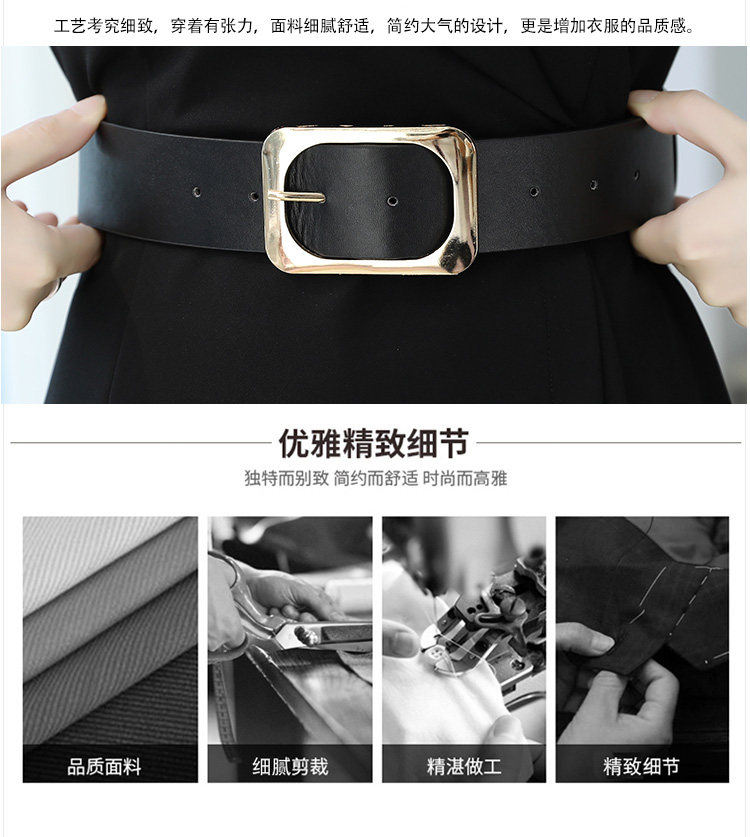 工艺考究细致，穿着有张力，面料细腻舒适，简约大气的设计，更是增加衣服的品质感。

优雅精致细节

独特而别致 简约而舒适 时尚而高雅

品质面料

细腻剪裁

精湛做工

精致细节