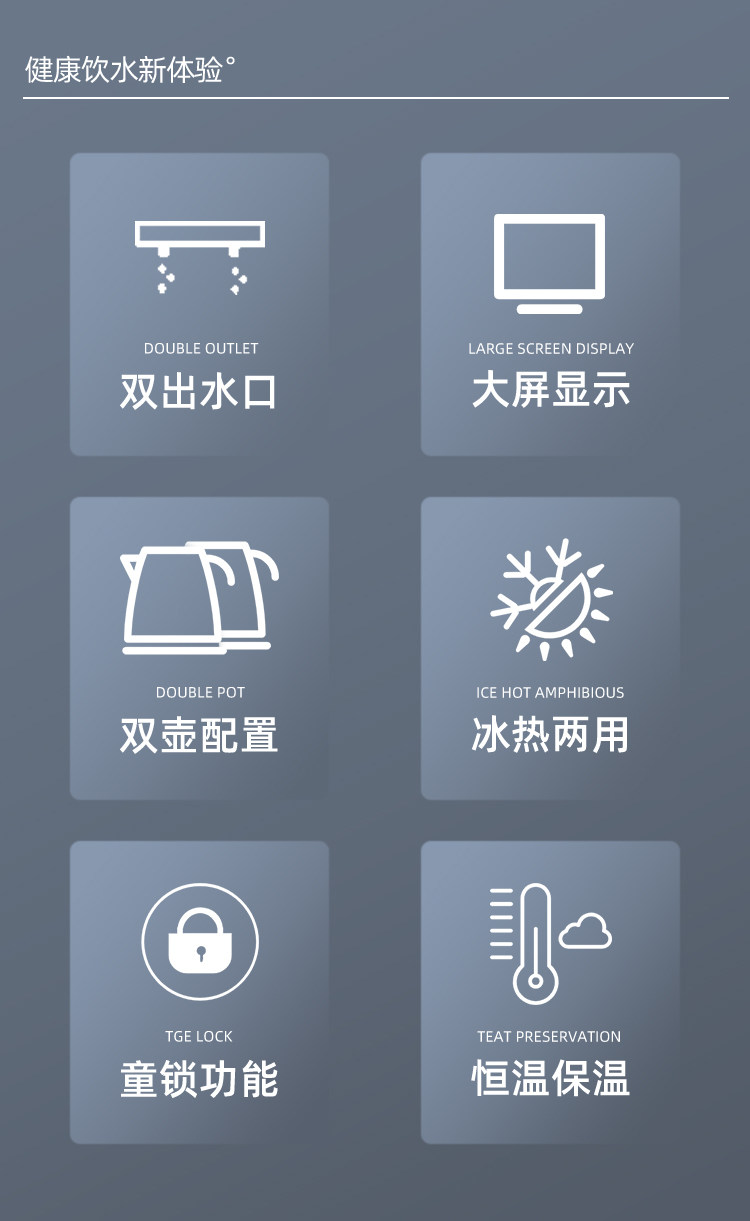 健康饮水新体验°

DOUBLE OUTLET
双出水口

LARGE SCREEN DISPLAY
大屏显示

DOUBLE POT
双壶配置

ICE HOT AMPHIBIOUS
冰热两用

TGE LOCK
童锁功能

TEAT PRESERVATION
恒温保温