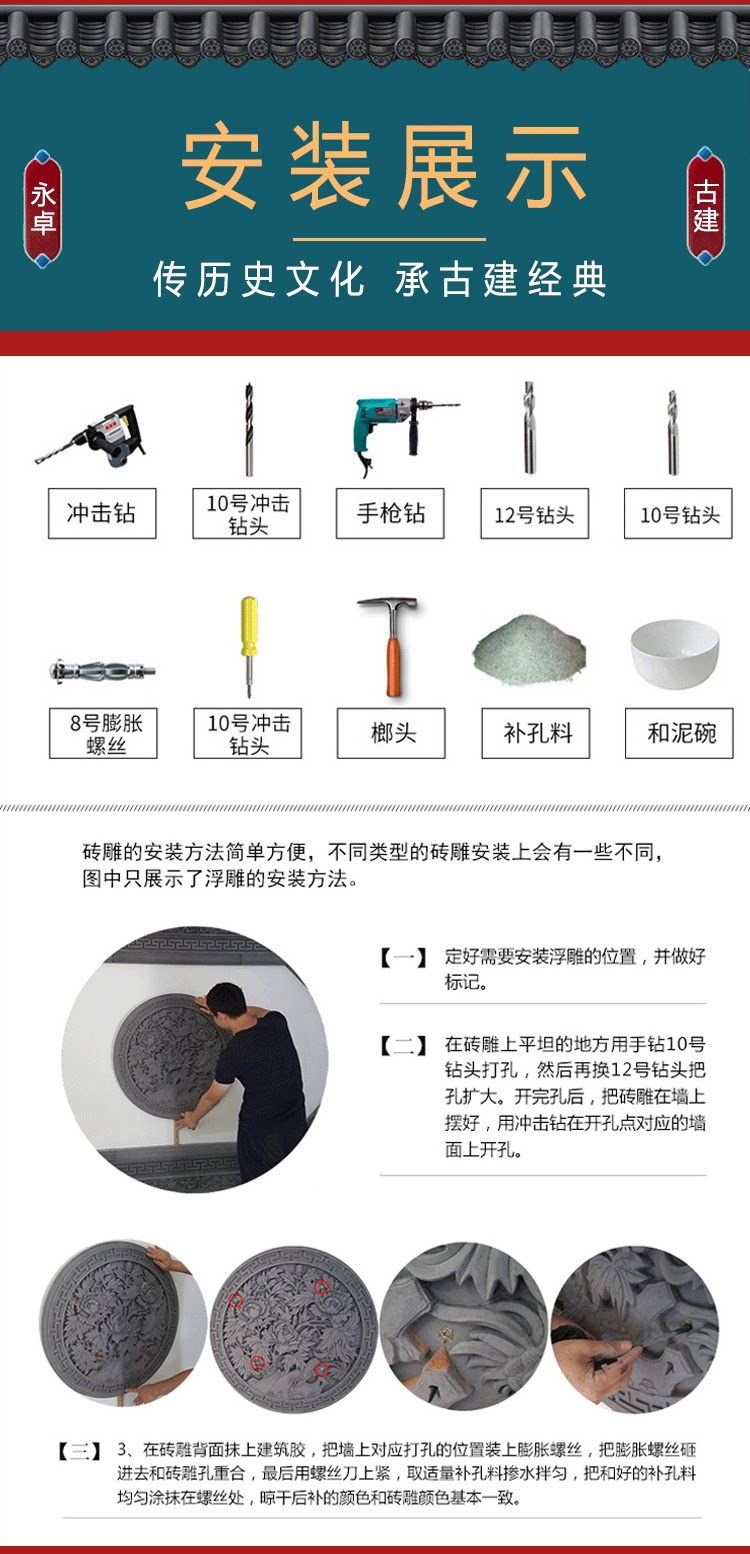 永卓

安装展示

古建

传历史文化 承古建经典

冲击钻

10号冲击钻头

手枪钻

12号钻头

10号钻头

8号膨胀螺丝

10号冲击钻头

榔头

补孔料

和泥碗

砖雕的安装方法简单方便，不同类型的砖雕安装上会有一些不同，图中只展示了浮雕的安装方法。

【一】 定好需要安装浮雕的位置，并做好标记。

【二】 在砖雕上平坦的地方用手钻10号钻头打孔，然后再换12号钻头把孔扩大。开完孔后，把砖雕在墙上摆好，用冲击钻在开孔点对应的墙面上开孔。

【三】 3、在砖雕背面抹上建筑胶，把墙上对应打孔的位置装上膨胀螺丝，把膨胀螺丝砸进去和砖雕孔重合，最后用螺丝刀上紧，取适量补孔料掺水拌匀，把和好的补孔料均匀涂抹在螺丝处，晾干后补的颜色和砖雕颜色基本一致。