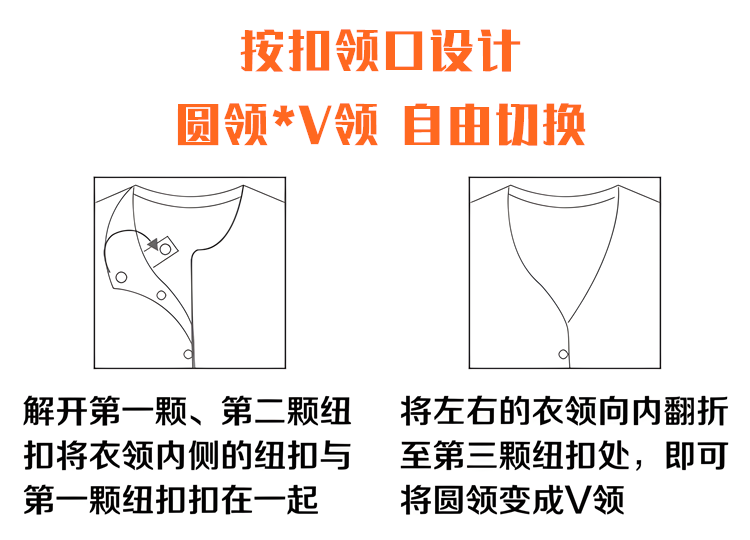 按扣领口设计
圆领*V领 自由切换

解开第一颗、第二颗纽扣将衣领内侧的纽扣与第一颗纽扣扣在一起

将左右的衣领向内翻折至第三颗纽扣处，即可将圆领变成V领