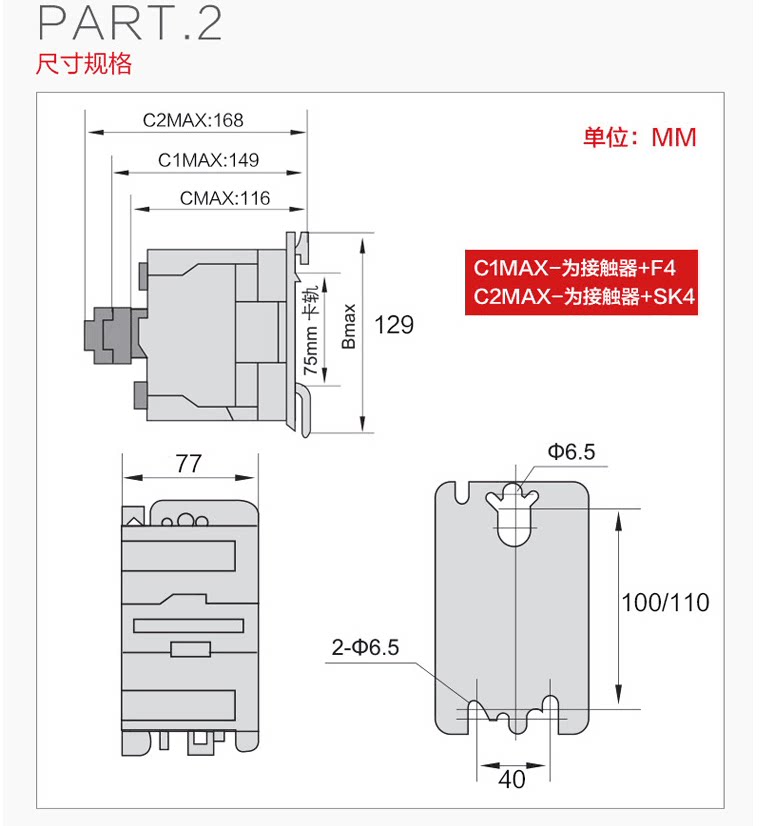 PART.2
尺寸规格

C2MAX:168
C1MAX:149
CMAX:116

单位：MM

C1MAX-为接触器+F4
C2MAX-为接触器+SK4

75mm 卡轨
Bmax
129

77

Φ6.5
100/110
2-Φ6.5
40