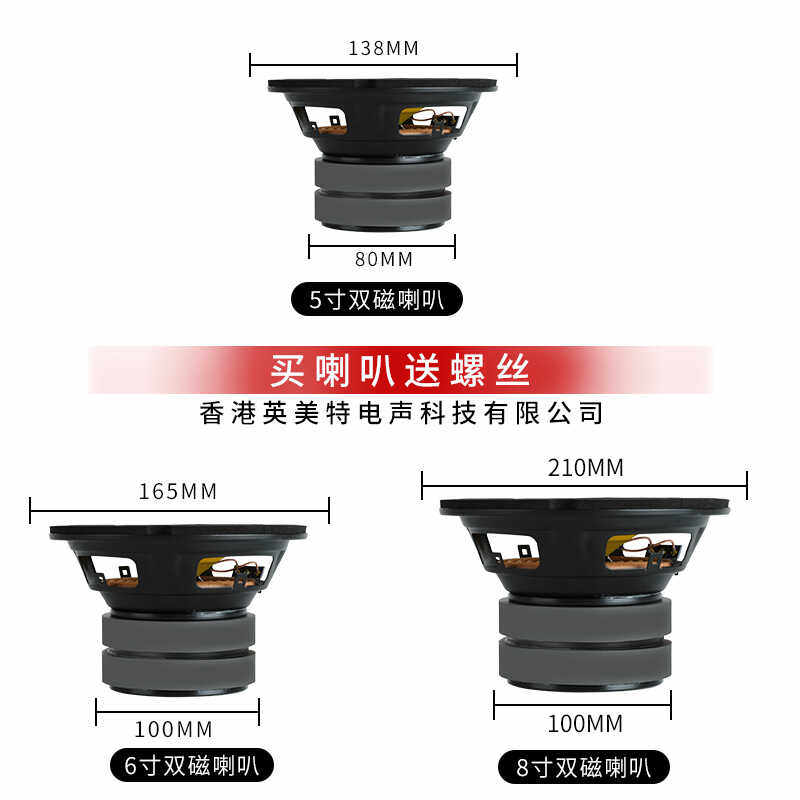 138MM

80MM

5寸双磁喇叭

买喇叭送螺丝

香港英美特电声科技有限公司

165MM

100MM

6寸双磁喇叭

210MM

100MM

8寸双磁喇叭