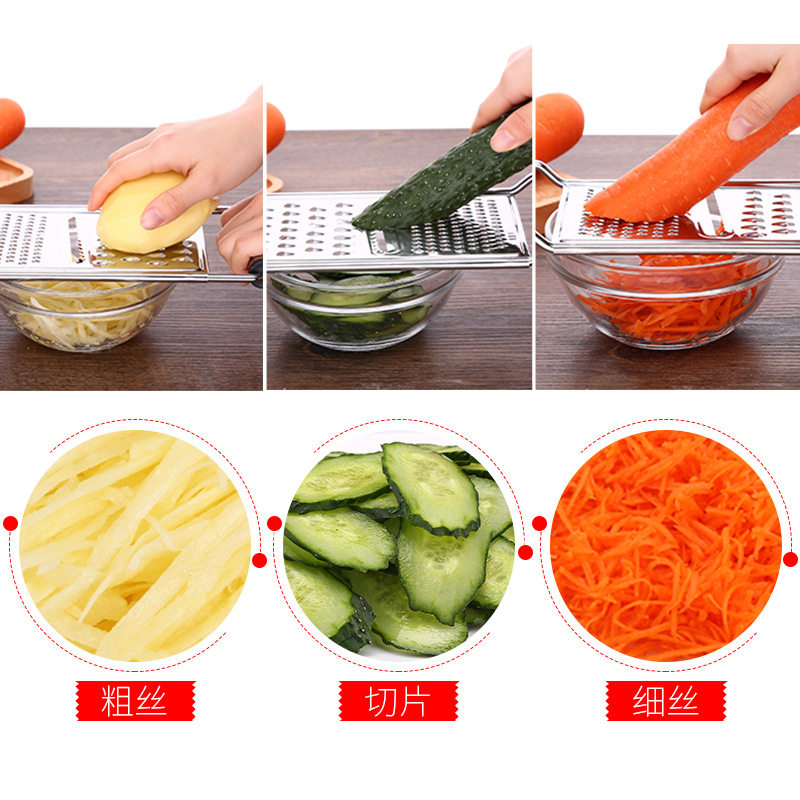 粗丝

切片

细丝