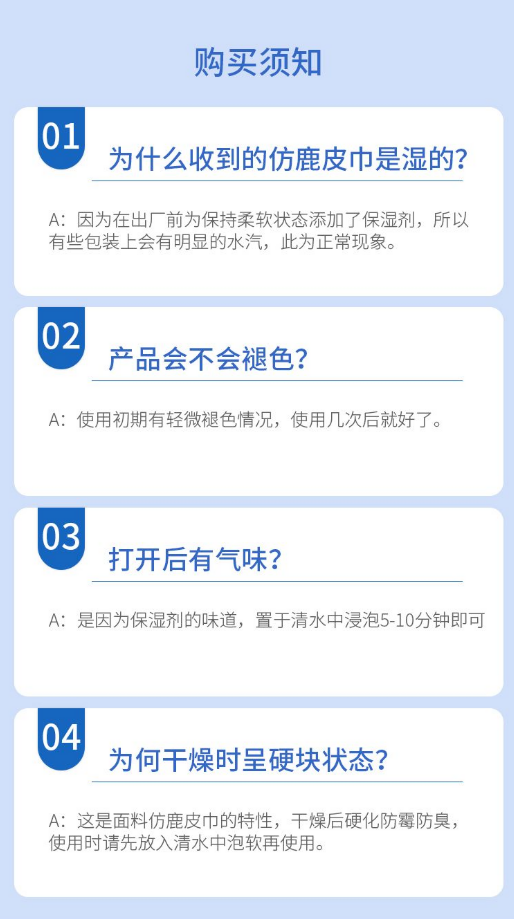 购买须知

01
为什么收到的仿鹿皮巾是湿的？

A：因为在出厂前为保持柔软状态添加了保湿剂，所以有些包装上会有明显的水汽，此为正常现象。

02
产品会不会褪色？

A：使用初期有轻微褪色情况，使用几次后就好了。

03
打开后有气味？

A：是因为保湿剂的味道，置于清水中浸泡5-10分钟即可

04
为何干燥时呈硬块状态？

A：这是面料仿鹿皮巾的特性，干燥后硬化防霉防臭，使用时请先放入清水中泡软再使用。