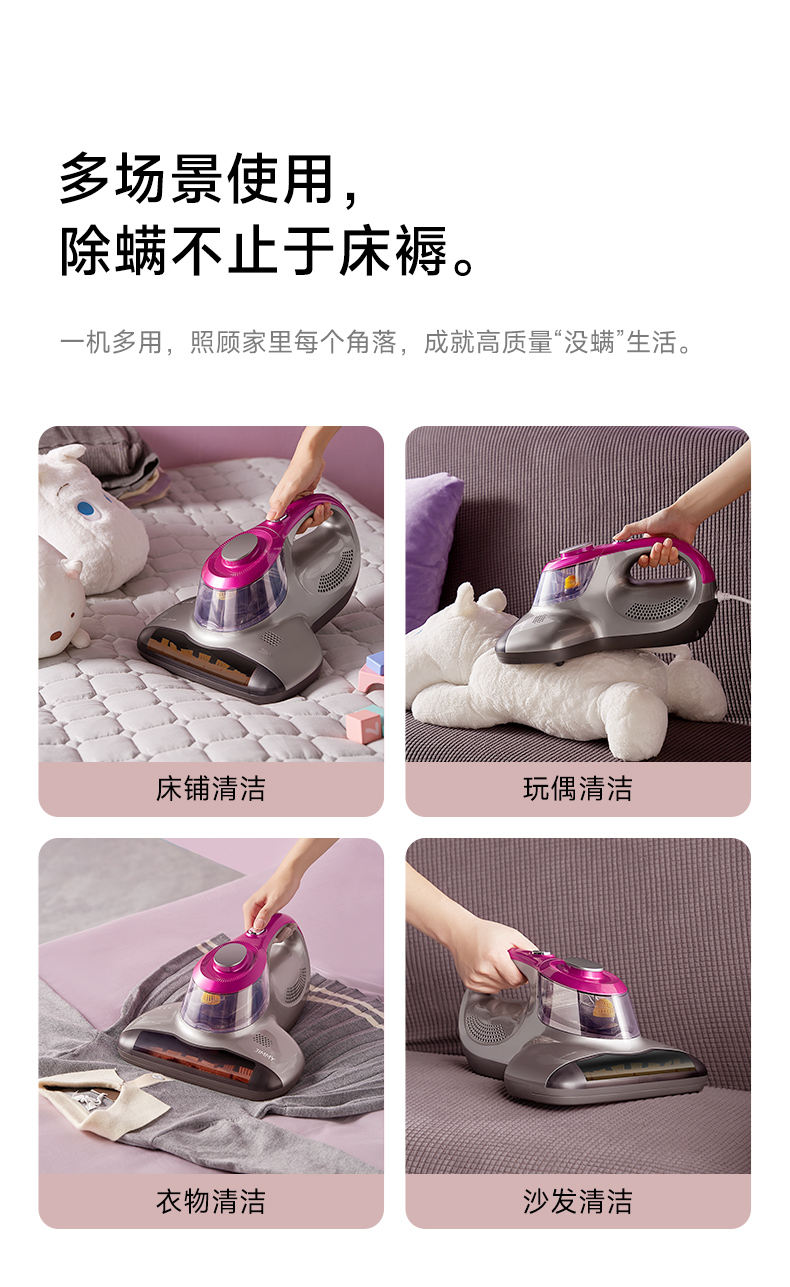 多场景使用，
除螨不止于床褥。

一机多用，照顾家里每个角落，成就高质量“没螨”生活。

床铺清洁

玩偶清洁

衣物清洁

沙发清洁