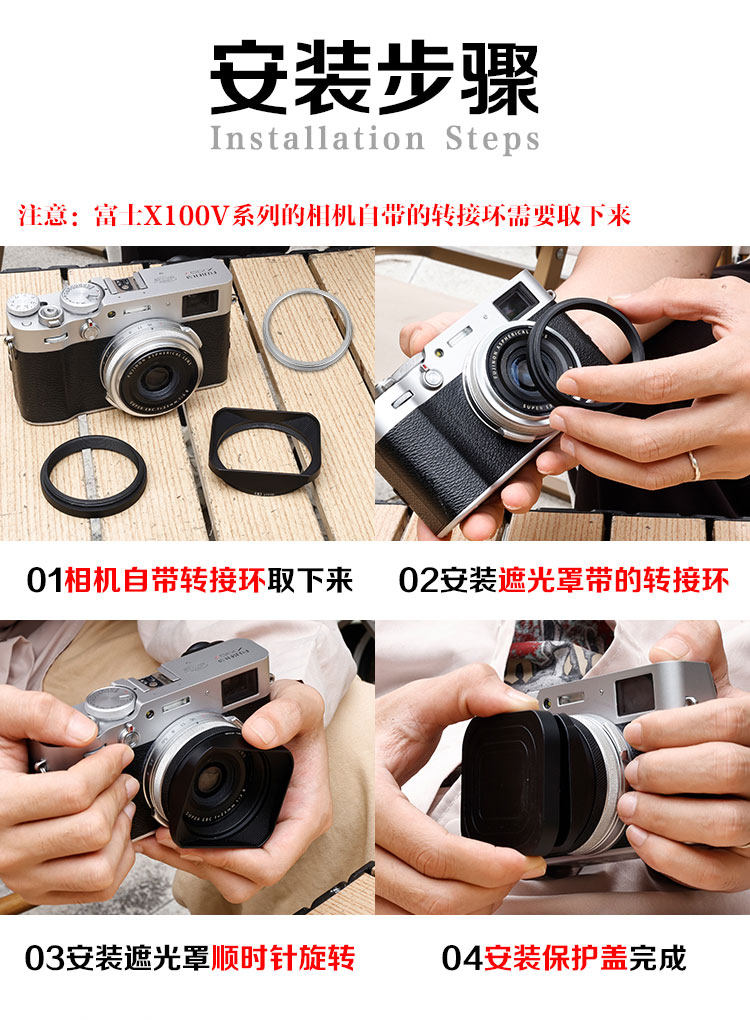 安装步骤
Installation Steps

注意：富士X100V系列的相机自带的转接环需要取下来

01相机自带转接环取下来

02安装遮光罩带的转接环

03安装遮光罩顺时针旋转

04安装保护盖完成