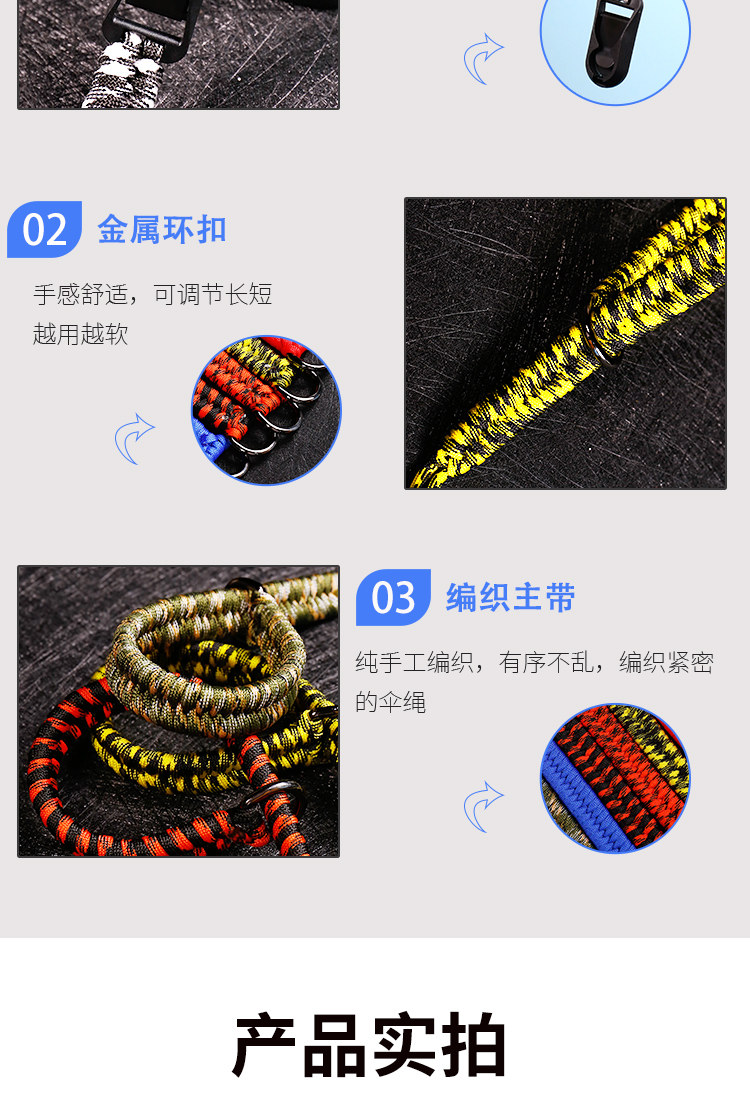 02 金属环扣

手感舒适，可调节长短越用越软

03 编织主带

纯手工编织，有序不乱，编织紧密的伞绳

产品实拍