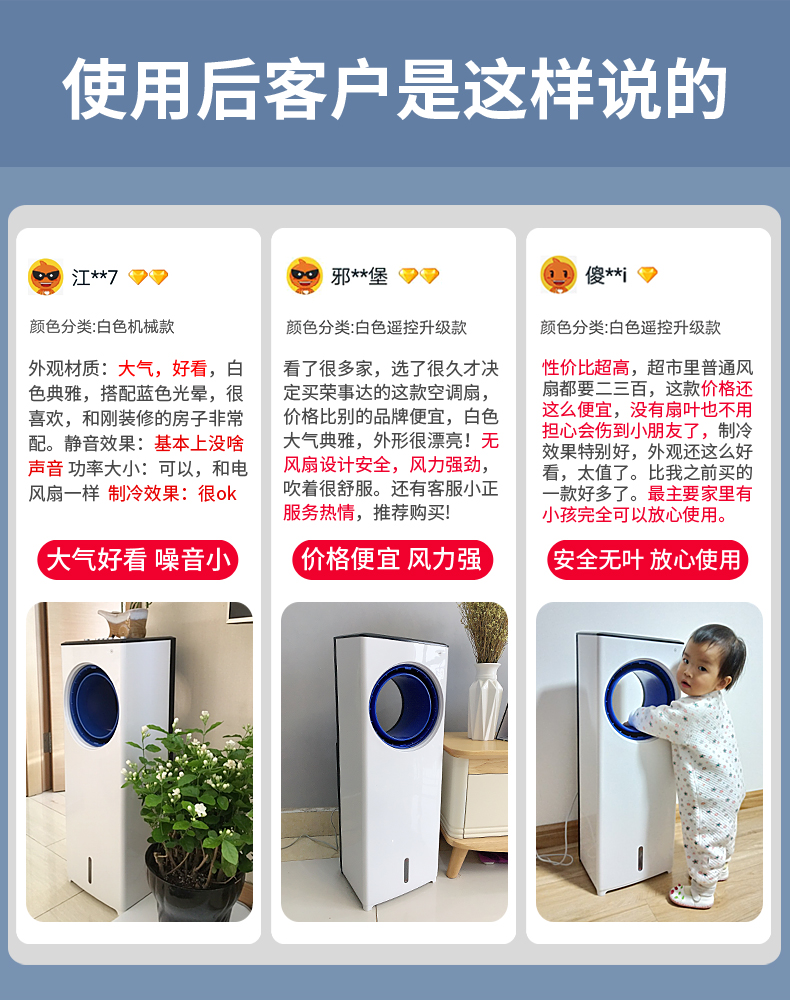 使用后客户是这样说的

江**7

颜色分类:白色机械款

外观材质：大气，好看，白色典雅，搭配蓝色光晕，很喜欢，和刚装修的房子非常配。静音效果：基本上没啥声音 功率大小：可以，和电风扇一样 制冷效果：很ok

大气好看 噪音小

邪**堡

颜色分类:白色遥控升级款

看了很多家，选了很久才决定买荣事达的这款空调扇，价格比别的品牌便宜，白色大气典雅，外形很漂亮！无风扇设计安全，风力强劲，吹着很舒服。还有客服小正服务热情，推荐购买！

价格便宜 风力强

傻**i

颜色分类:白色遥控升级款

性价比超高，超市里普通风扇都要二三百，这款价格还这么便宜，没有扇叶也不用担心会伤到小朋友了，制冷效果特别好，外观还这么好看，太值了。比我之前买的一款好多了。最主要家里有小孩完全可以放心使用。

安全无叶 放心使用