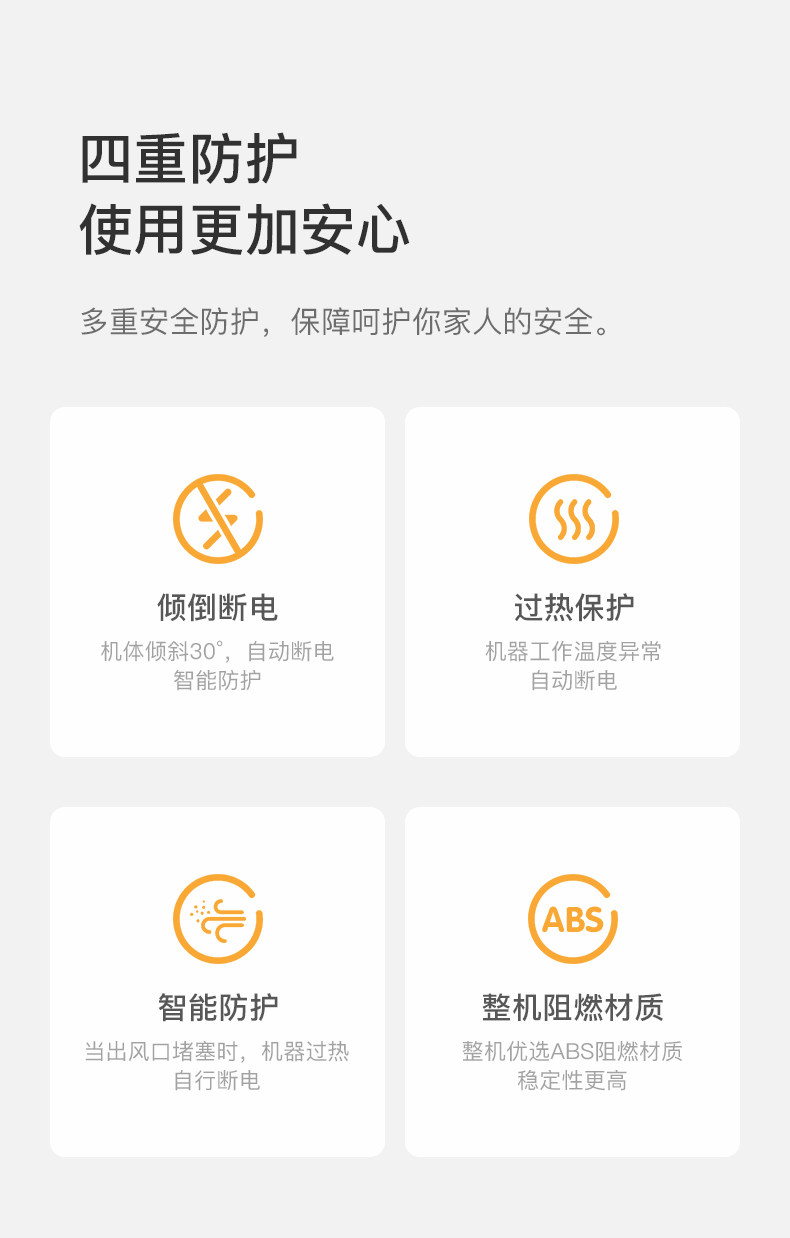 四重防护
使用更加安心

多重安全防护，保障呵护你家人的安全。

倾倒断电
机体倾斜30°，自动断电
智能防护

过热保护
机器工作温度异常
自动断电

智能防护
当出风口堵塞时，机器过热
自行断电

ABS
整机阻燃材质
整机优选ABS阻燃材质
稳定性更高