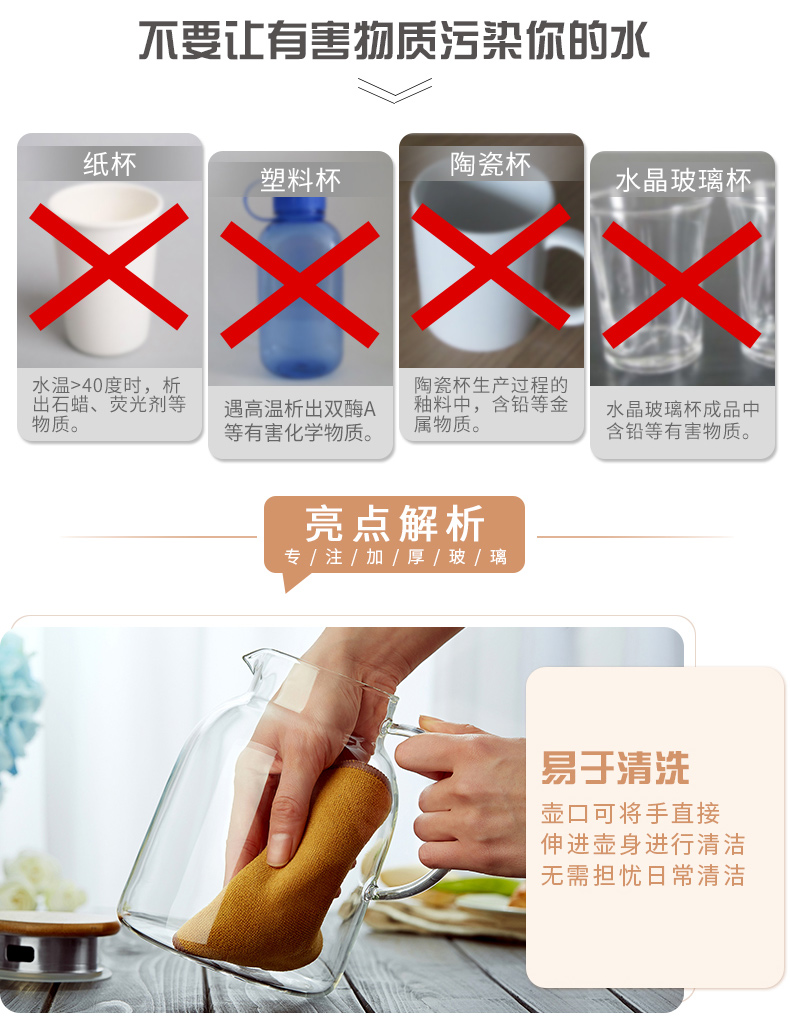 不要让有害物质污染你的水

纸杯

水温>40度时，析出石蜡、荧光剂等物质。

塑料杯

遇高温析出双酶A等有害化学物质。

陶瓷杯

陶瓷杯生产过程的釉料中，含铅等金属物质。

水晶玻璃杯

水晶玻璃杯成品中含铅等有害物质。

亮点解析
专/注/加/厚/玻/璃

易于清洗
壶口可将手直接伸进壶身进行清洁无需担忧日常清洁