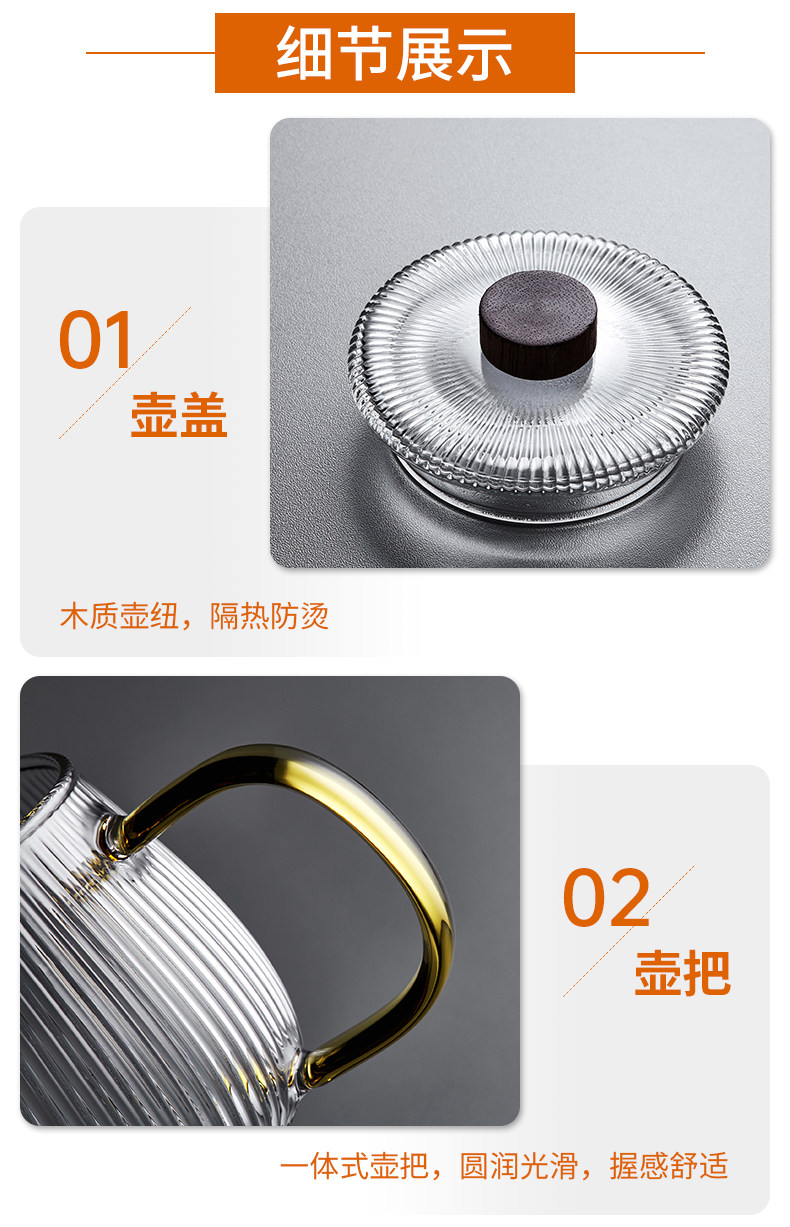 细节展示

01
壶盖

木质壶纽，隔热防烫

02
壶把

一体式壶把，圆润光滑，握感舒适