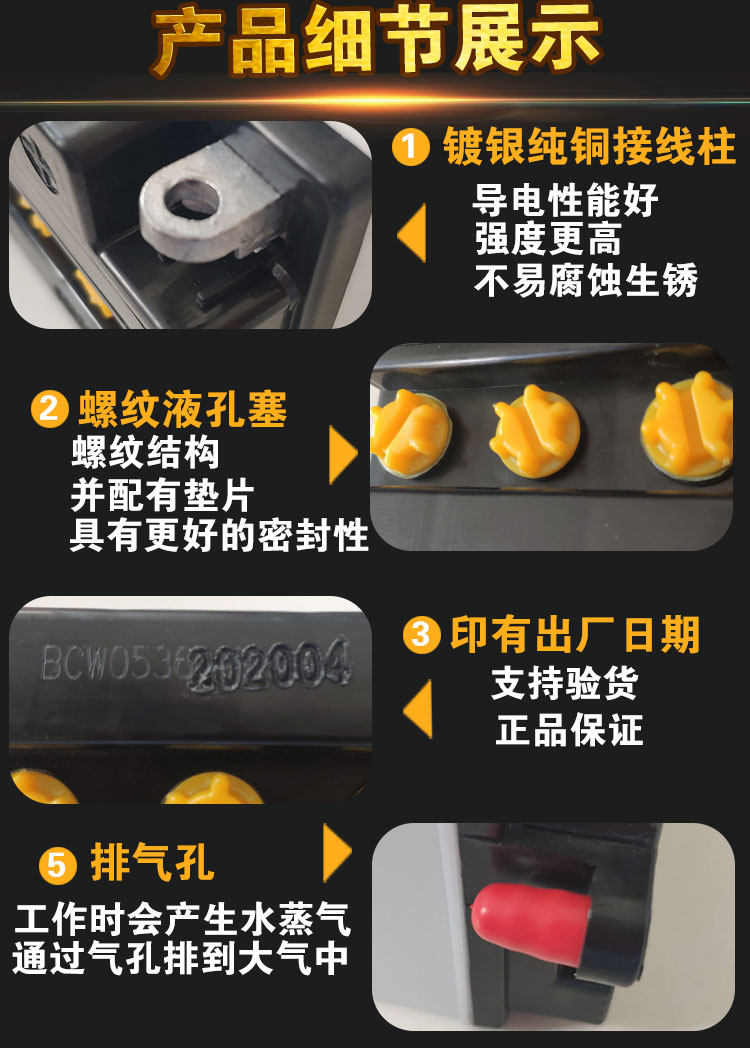 产品细节展示

1 镀银纯铜接线柱
导电性能好
强度更高
不易腐蚀生锈

2 螺纹液孔塞
螺纹结构
并配有垫片
具有更好的密封性

BCW0536 202004

3 印有出厂日期
支持验货
正品保证

5 排气孔
工作时会产生水蒸气
通过气孔排到大气中