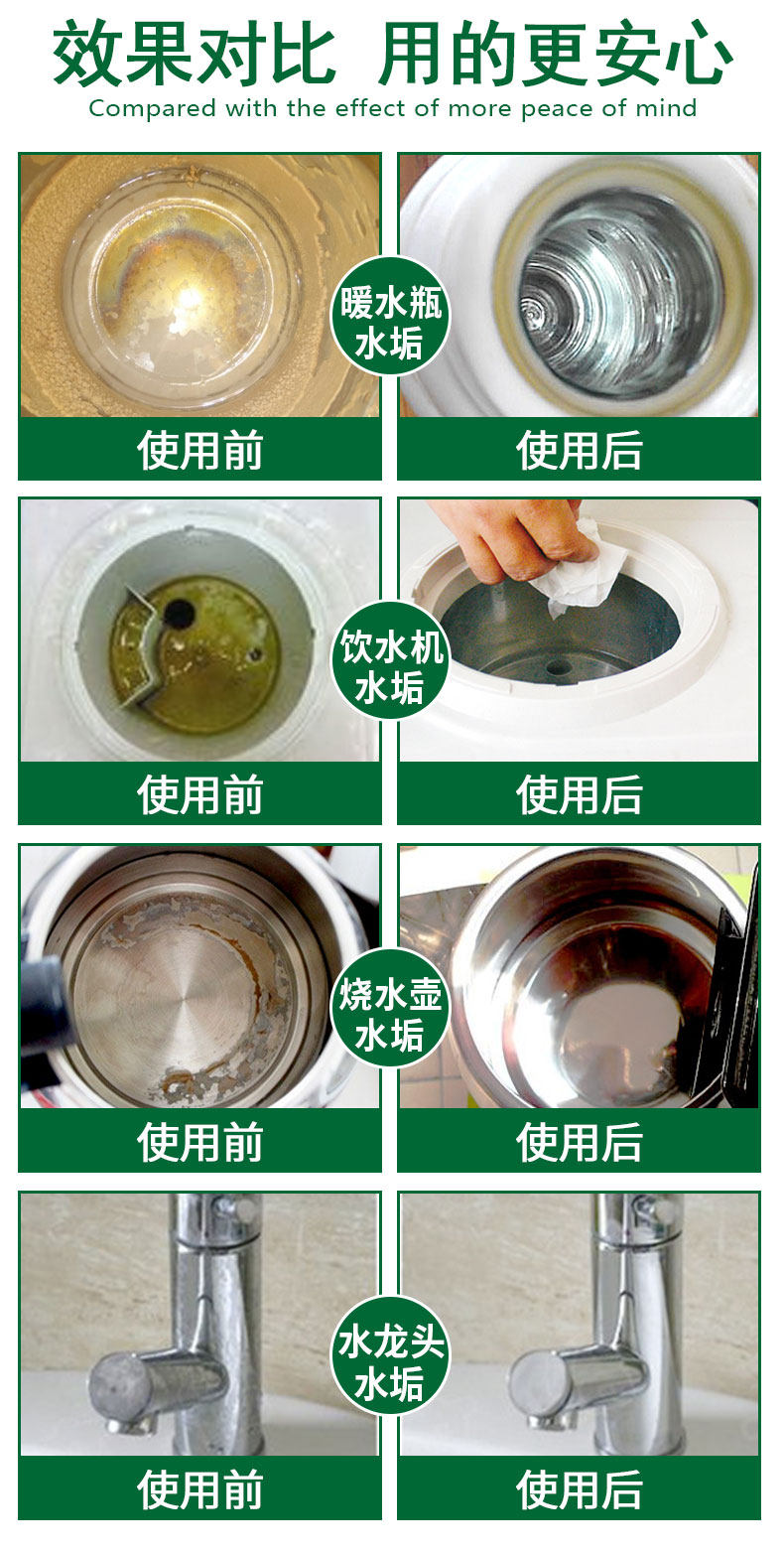 效果对比 用的更安心
Compared with the effect of more peace of mind

暖水瓶水垢
使用前
使用后

饮水机水垢
使用前
使用后

烧水壶水垢
使用前
使用后

水龙头水垢
使用前
使用后