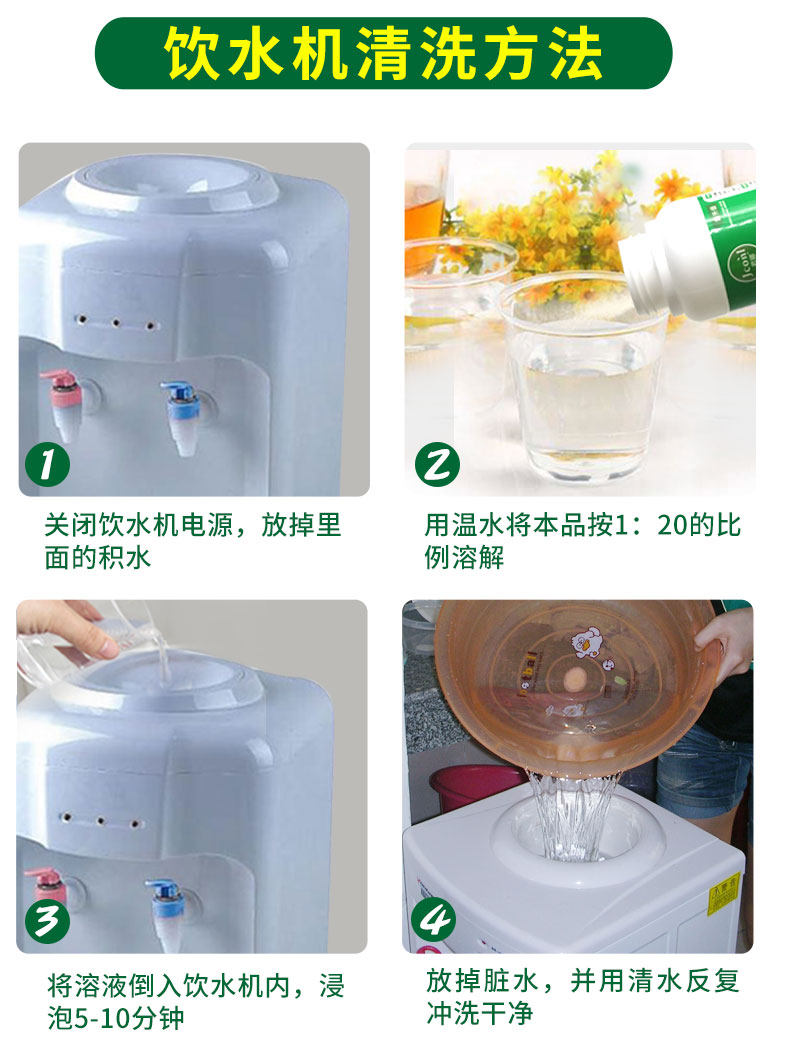 饮水机清洗方法

1

关闭饮水机电源，放掉里面的积水

2

用温水将本品按1：20的比例溶解

3

将溶液倒入饮水机内，浸泡5-10分钟

4

放掉脏水，并用清水反复冲洗干净