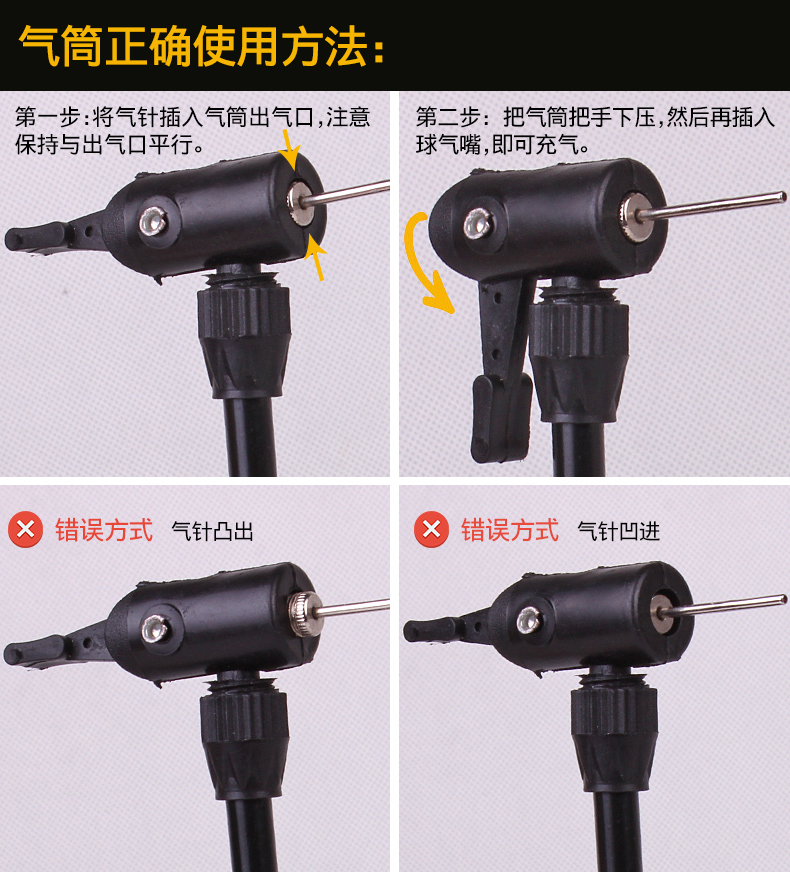 气筒正确使用方法：

第一步：将气针插入气筒出气口，注意保持与出气口平行。

第二步：把气筒把手下压，然后再插入球气嘴，即可充气。

错误方式 气针凸出

错误方式 气针凹进