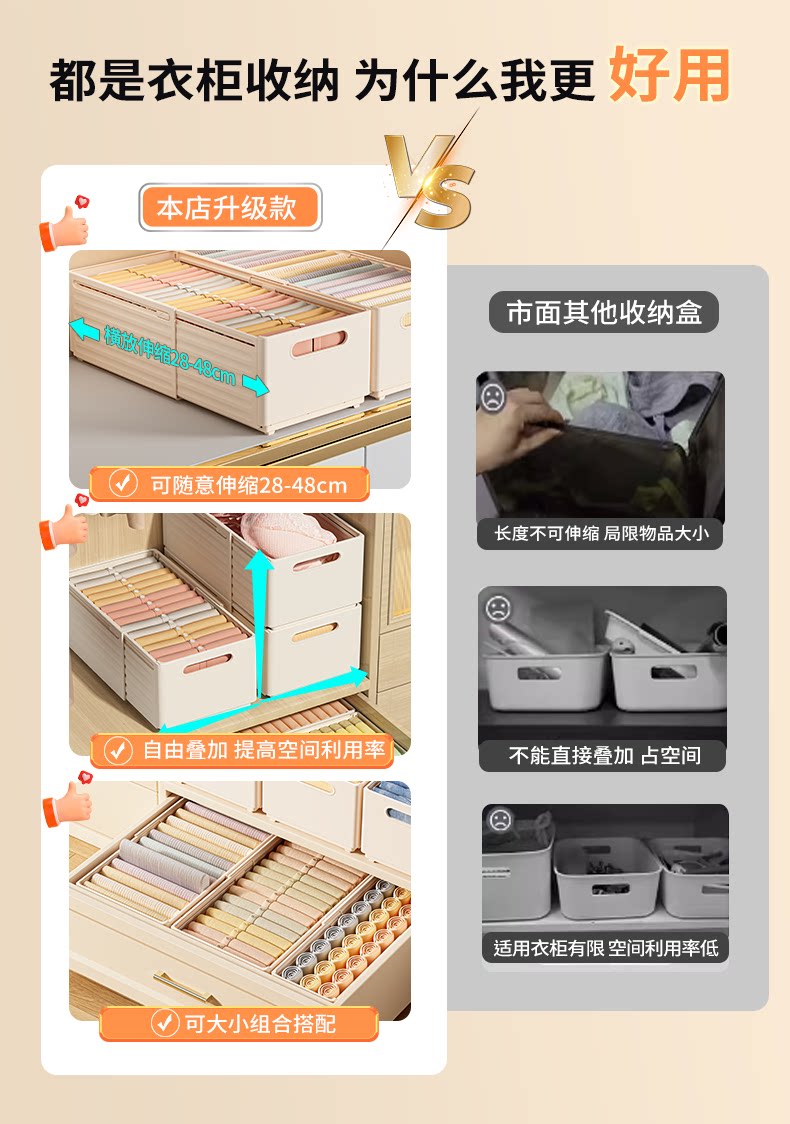 都是衣柜收纳 为什么我更 好用

VS

本店升级款

横放伸缩28-48cm

可随意伸缩28-48cm

自由叠加 提高空间利用率

可大小组合搭配

市面其他收纳盒

长度不可伸缩 局限物品大小

不能直接叠加 占空间

适用衣柜有限 空间利用率低