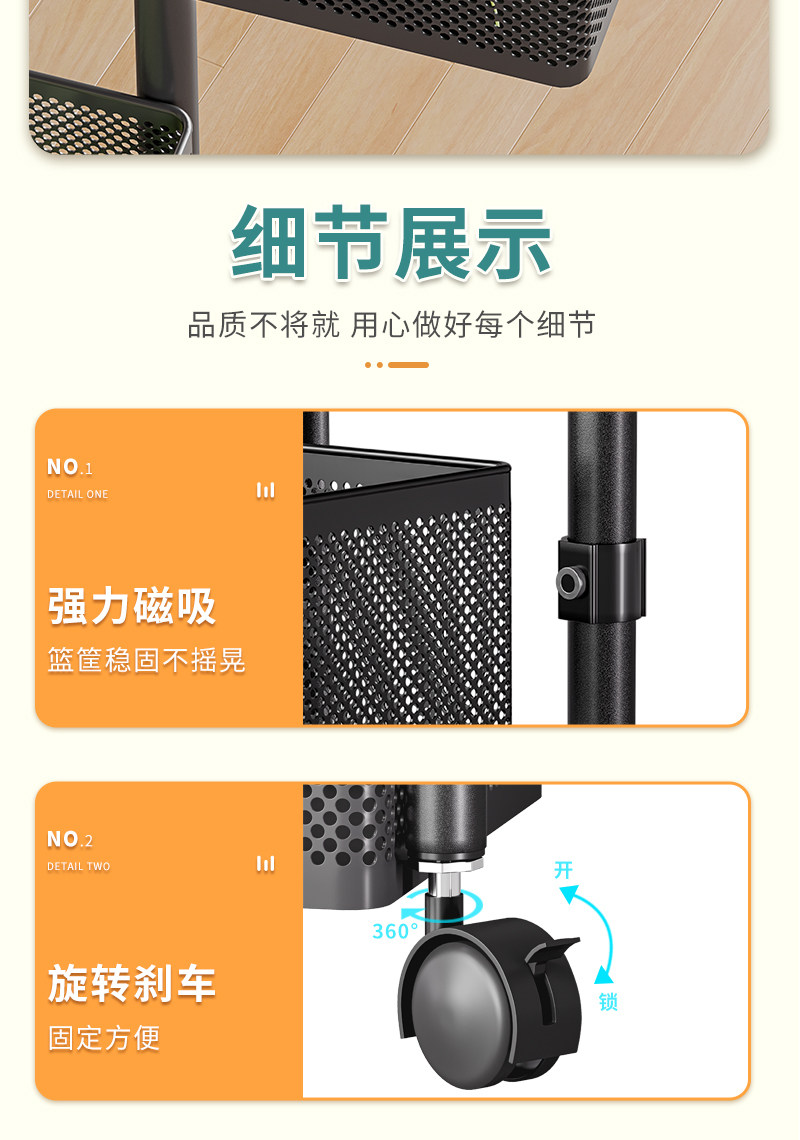 细节展示

品质不将就 用心做好每个细节

NO.1
DETAIL ONE

强力磁吸
篮筐稳固不摇晃

NO.2
DETAIL TWO

旋转刹车
固定方便

360°
开
锁