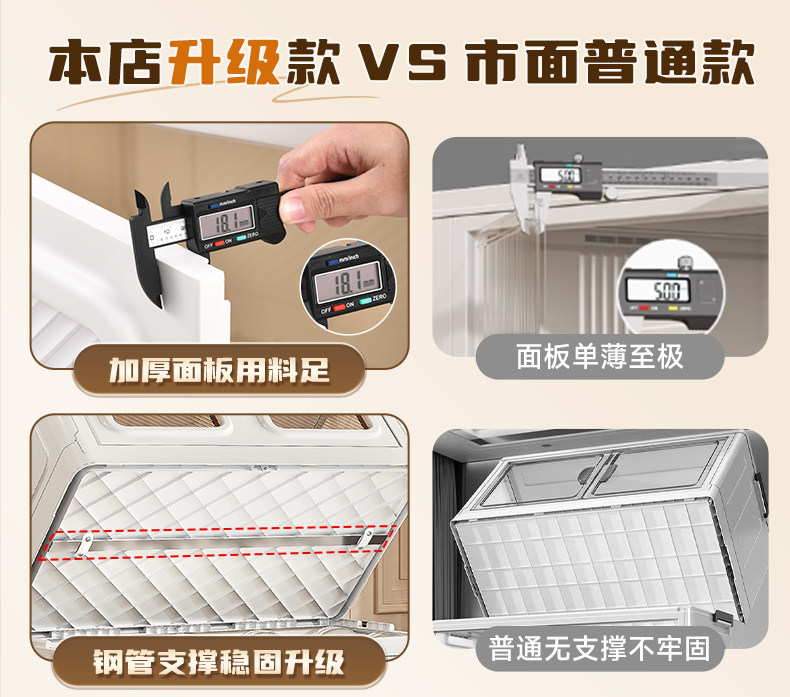 本店升级款 VS 市面普通款

mm/inch
18.1 mm
OFF ON ZERO

mm/inch
18.1 mm
OFF ON ZERO

加厚面板用料足

5.00

5.00

面板单薄至极

钢管支撑稳固升级

普通无支撑不牢固