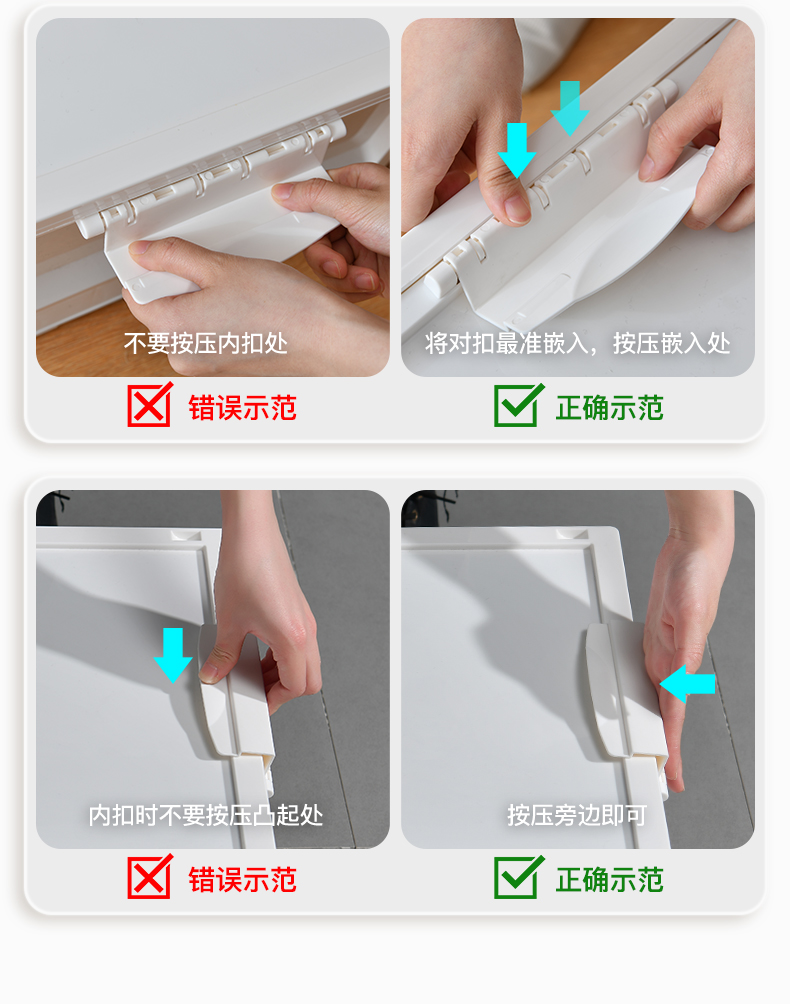 不要按压内扣处

错误示范

将对扣最准嵌入，按压嵌入处

正确示范

内扣时不要按压凸起处

错误示范

按压旁边即可

正确示范