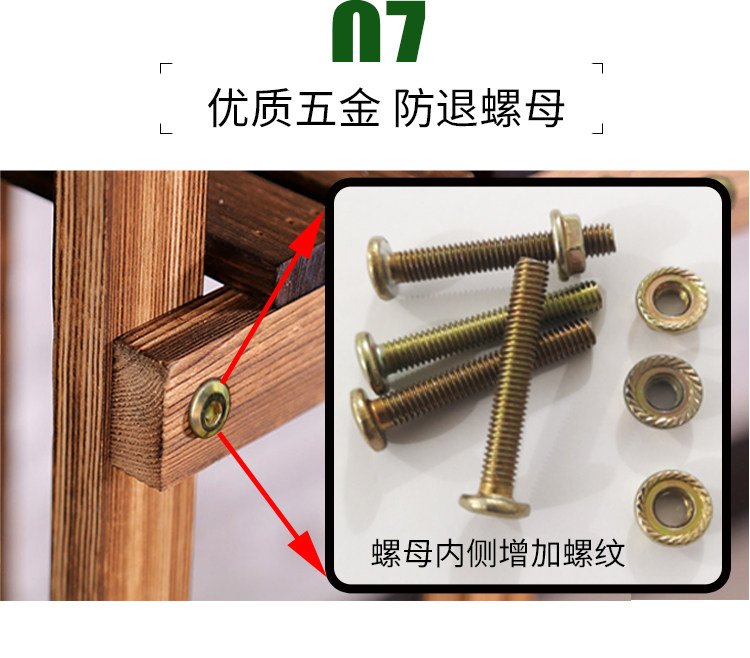 07

优质五金 防退螺母

螺母内侧增加螺纹