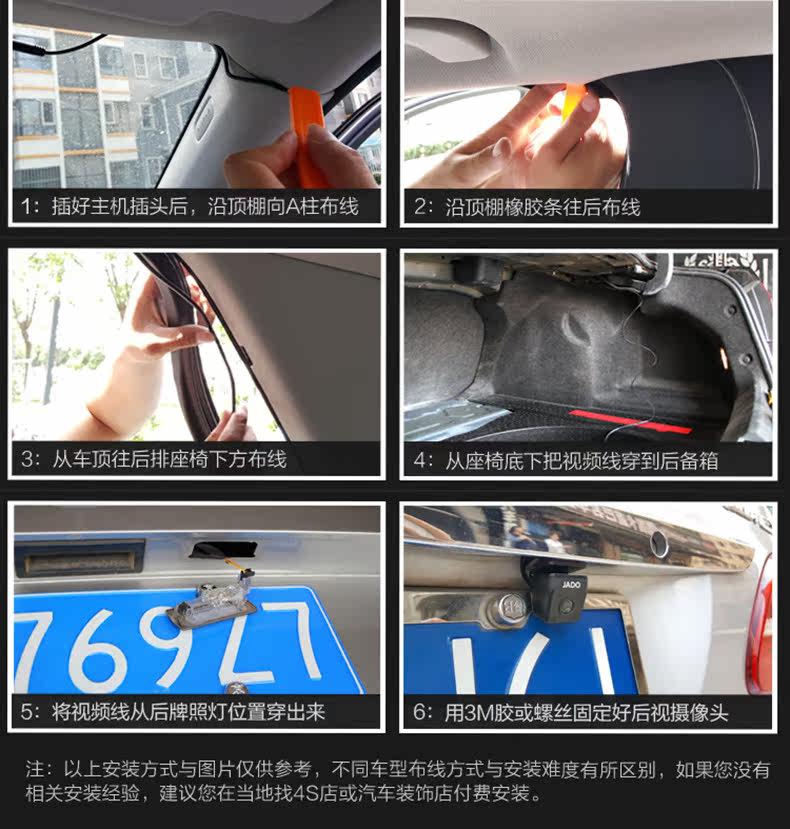 1：插好主机插头后，沿顶棚向A柱布线

2：沿顶棚橡胶条往后布线

3：从车顶往后排座椅下方布线

4：从座椅底下把视频线穿到后备箱

76927

5：将视频线从后牌照灯位置穿出来

JADO

6：用3M胶或螺丝固定好后视摄像头

注：以上安装方式与图片仅供参考，不同车型布线方式与安装难度有所区别，如果您没有相关安装经验，建议您在当地找4S店或汽车装饰店付费安装。