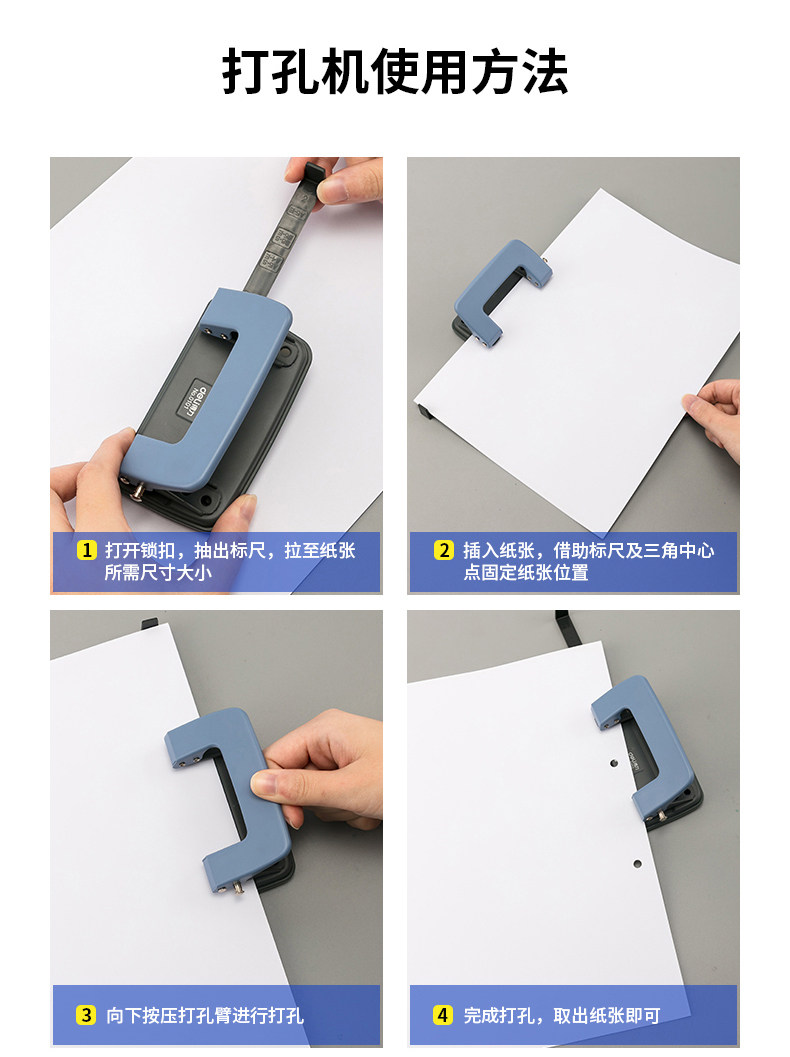 打孔机使用方法

deli

1 打开锁扣，抽出标尺，拉至纸张所需尺寸大小

2 插入纸张，借助标尺及三角中心点固定纸张位置

3 向下按压打孔臂进行打孔

4 完成打孔，取出纸张即可