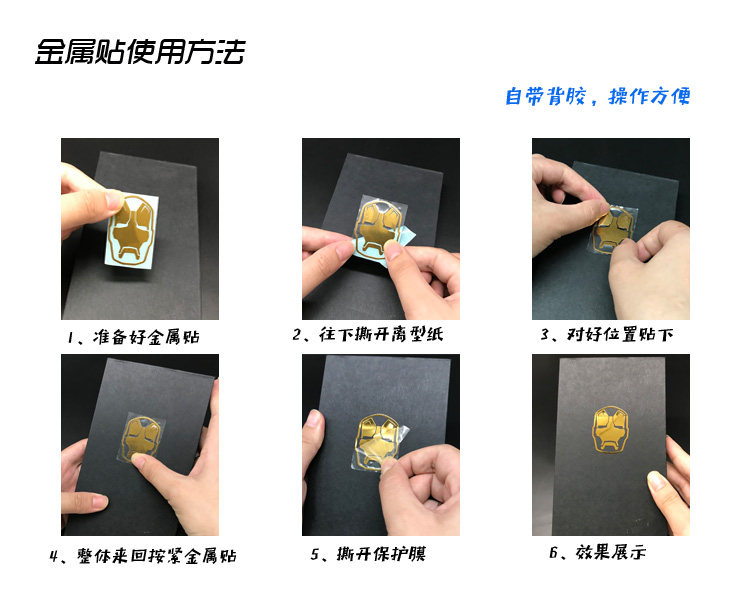 金属贴使用方法

自带背胶，操作方便

1、准备好金属贴

2、往下撕开离型纸

3、对好位置贴下

4、整体来回按紧金属贴

5、撕开保护膜

6、效果展示