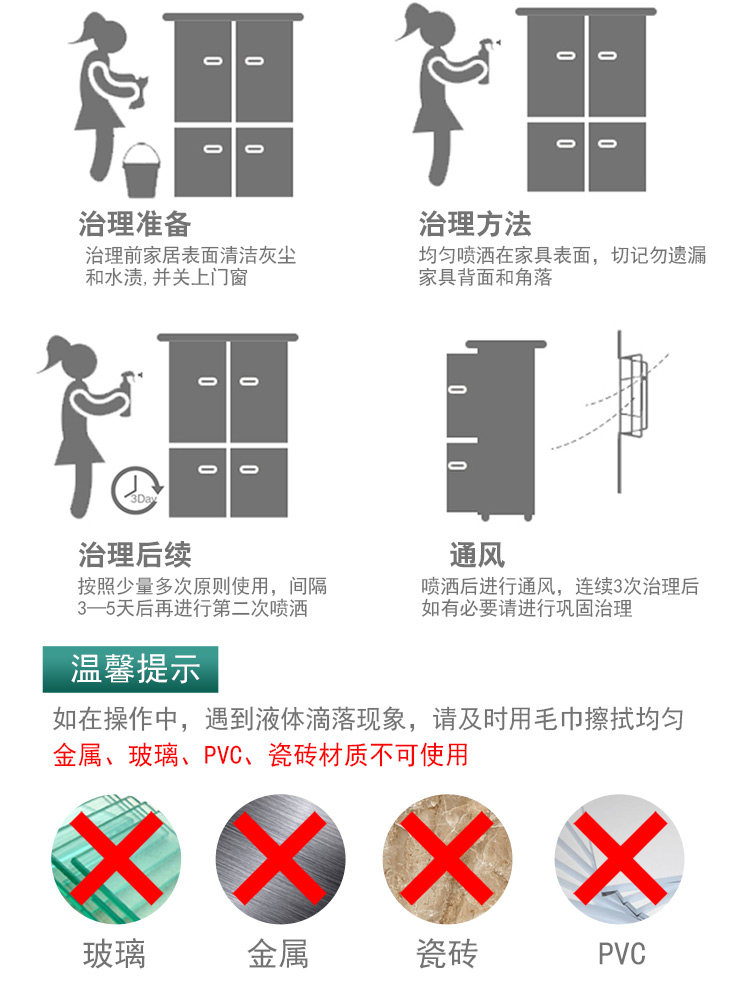 治理准备
治理前家居表面清洁灰尘和水渍，并关上门窗

治理方法
均匀喷洒在家具表面，切记勿遗漏家具背面和角落

3Day

治理后续
按照少量多次原则使用，间隔3—5天后再进行第二次喷洒

通风
喷洒后进行通风，连续3次治理后如有必要请进行巩固治理

温馨提示
如在操作中，遇到液体滴落现象，请及时用毛巾擦拭均匀
金属、玻璃、PVC、瓷砖材质不可使用

玻璃
金属
瓷砖
PVC