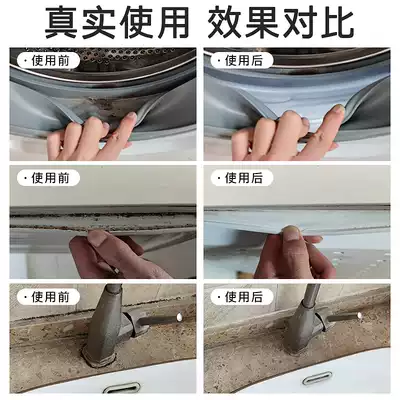 真实使用 效果对比

· 使用前

· 使用后

· 使用前

· 使用后

· 使用前

· 使用后