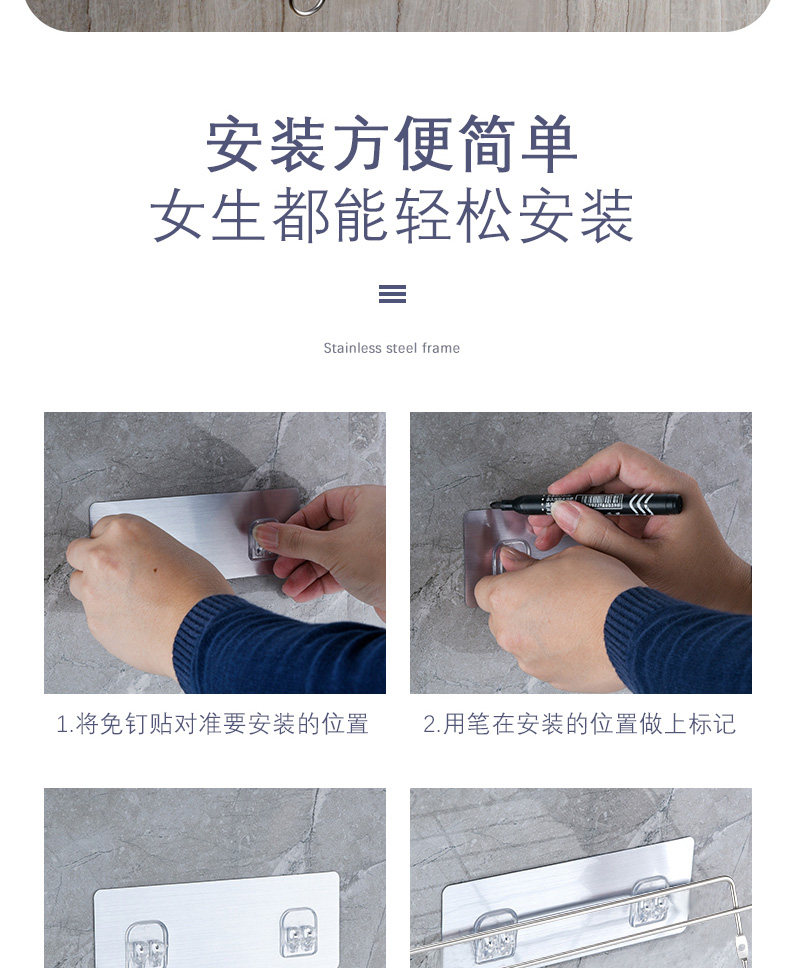 安装方便简单
女生都能轻松安装

Stainless steel frame

1.将免钉贴对准要安装的位置

2.用笔在安装的位置做上标记