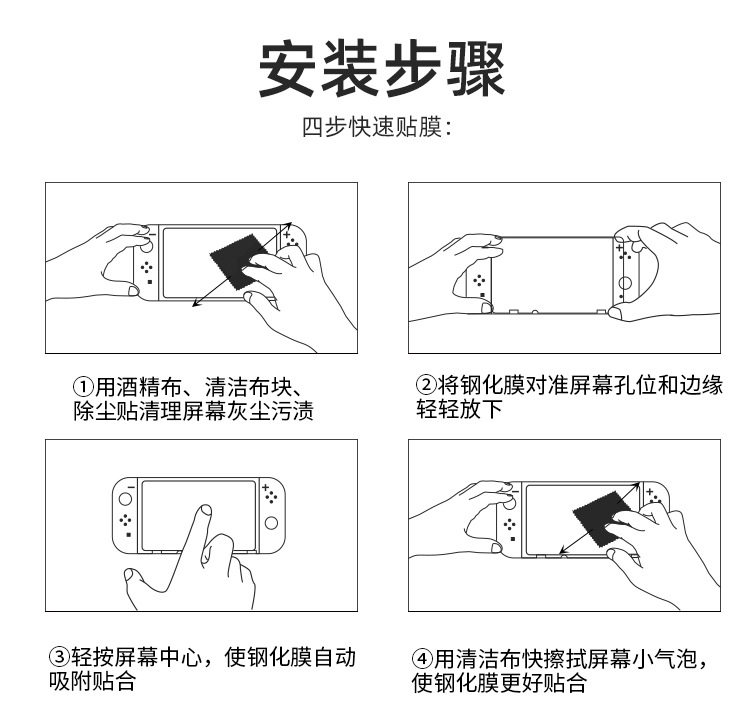 安装步骤

四步快速贴膜:

①用酒精布、清洁布块、除尘贴清理屏幕灰尘污渍

②将钢化膜对准屏幕孔位和边缘轻轻放下

③轻按屏幕中心，使钢化膜自动吸附贴合

④用清洁布快擦拭屏幕小气泡，使钢化膜更好贴合