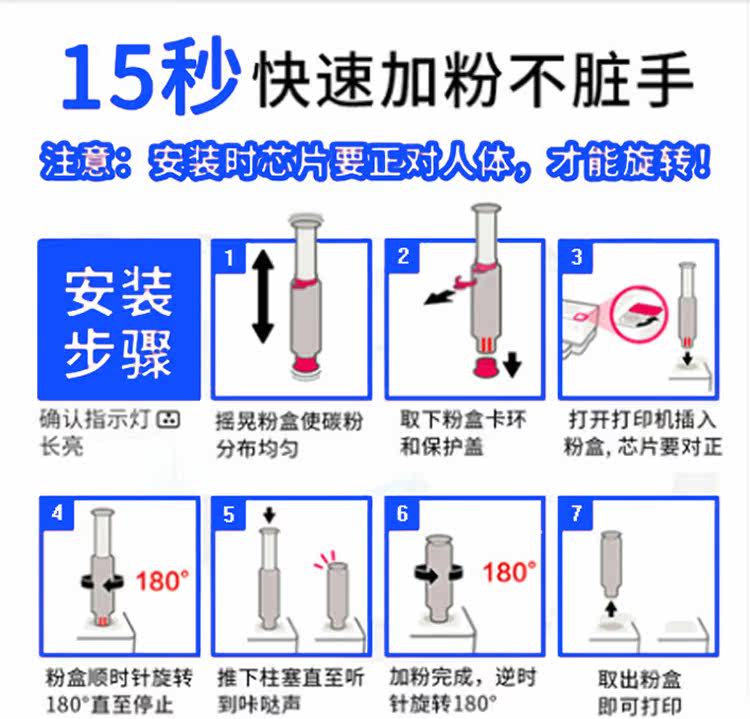 15秒 快速加粉不脏手

注意：安装时芯片要正对人体，才能旋转！

安装步骤

确认指示灯长亮

1

摇晃粉盒使碳粉分布均匀

2

取下粉盒卡环和保护盖

3

打开打印机插入粉盒，芯片要对正

4

180°

粉盒顺时针旋转180°直至停止

5

推下柱塞直至听到咔哒声

6

180°

加粉完成，逆时针旋转180°

7

取出粉盒即可打印