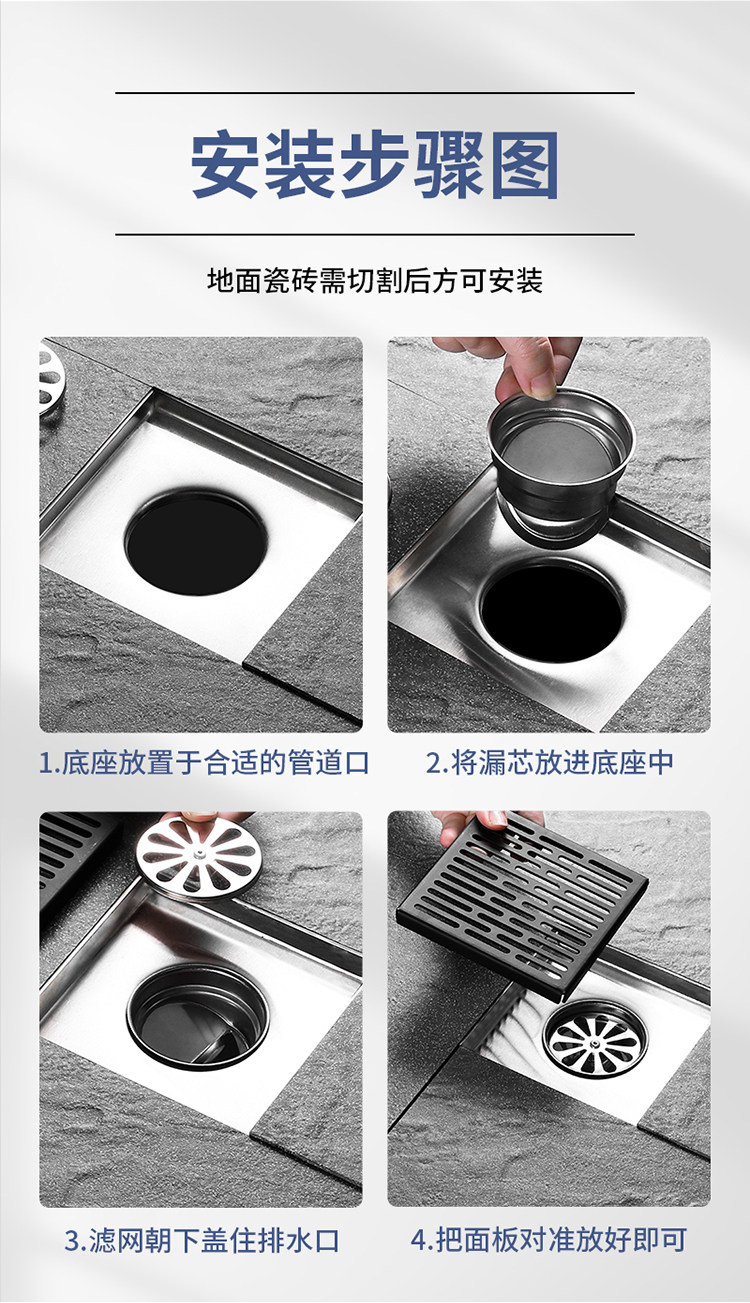 安装步骤图

地面瓷砖需切割后方可安装

1.底座放置于合适的管道口

2.将漏芯放进底座中

3.滤网朝下盖住排水口

4.把面板对准放好即可