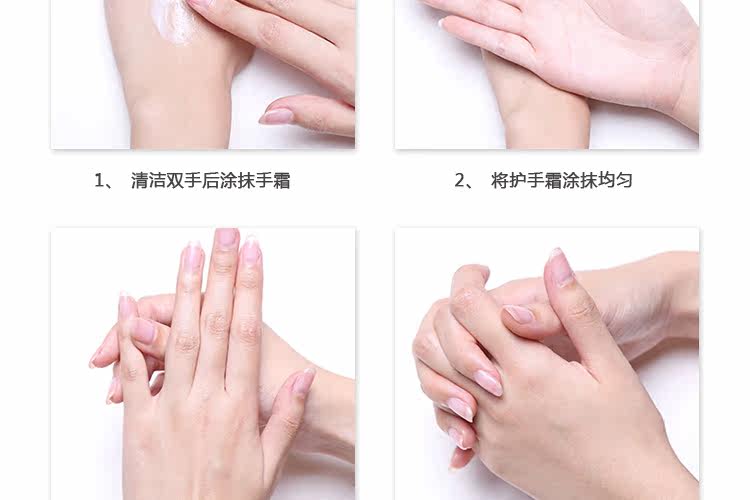 1、 清洁双手后涂抹手霜

2、 将护手霜涂抹均匀