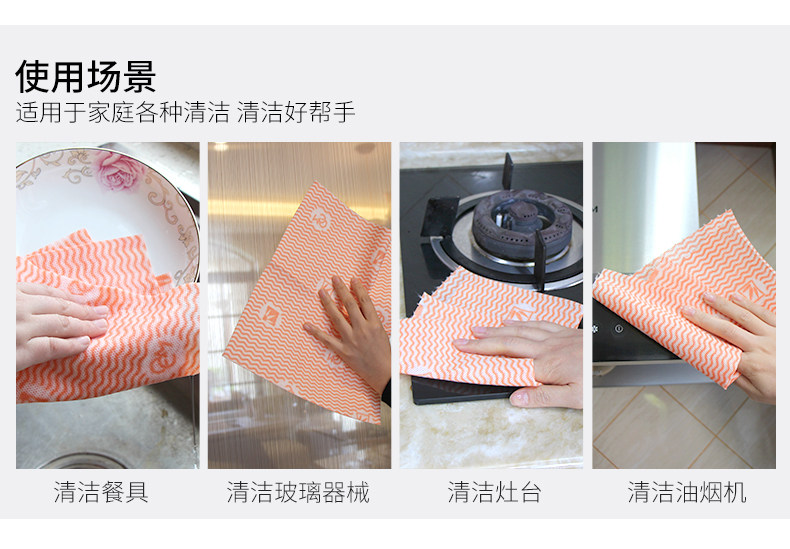 使用场景
适用于家庭各种清洁 清洁好帮手

清洁餐具
清洁玻璃器械
清洁灶台
清洁油烟机