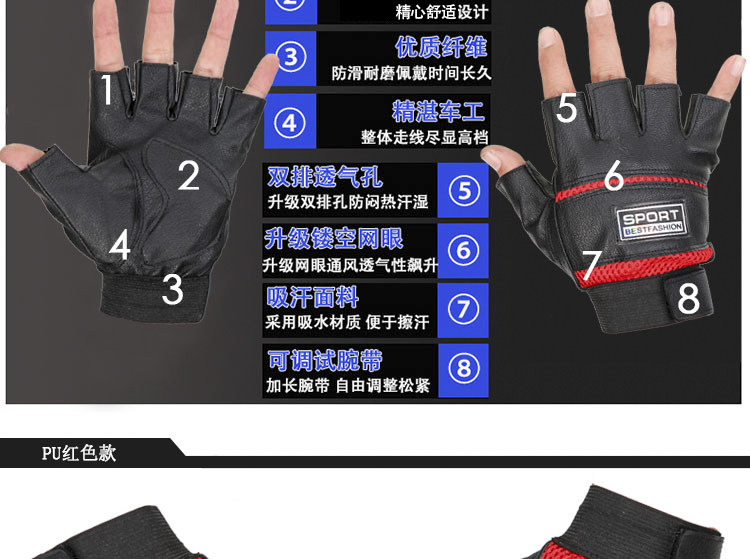 1
2
4
3

②
精心舒适设计

③
优质纤维
防滑耐磨佩戴时间长久

④
精湛车工
整体走线尽显高档

双排透气孔
升级双排孔防闷热汗湿
⑤

升级镂空网眼
升级网眼通风透气性飙升
⑥

吸汗面料
采用吸水材质 便于擦汗
⑦

可调试腕带
加长腕带 自由调整松紧
⑧

5
6
SPORT
BESTFASHION
7
8

PU红色款